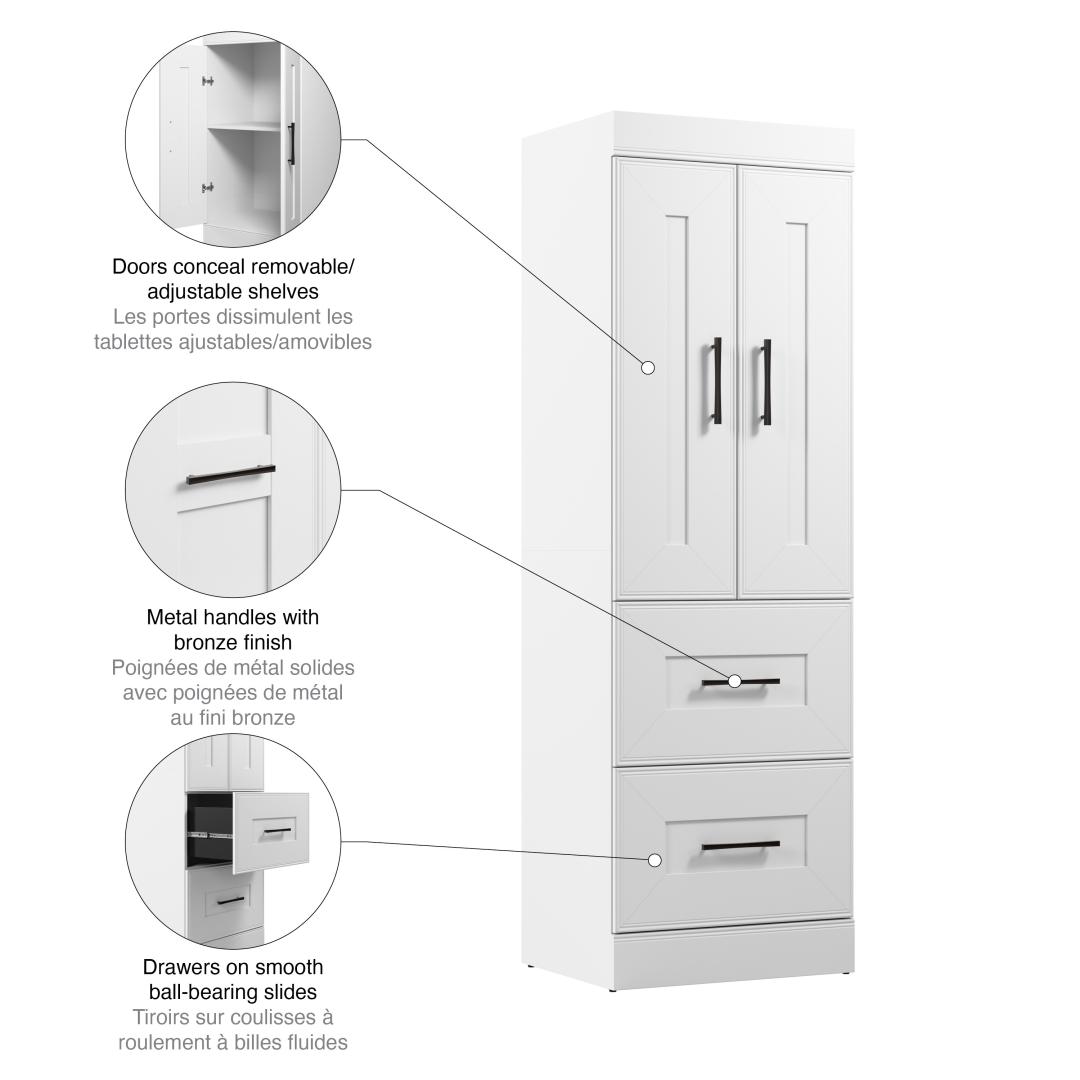 Doors conceal removable/ adjustable shelves
Les portes dissimulent les tablettes ajustables/amovibles

Metal handles with bronze finish
Poignées de métal solides avec poignées de métal au fini bronze

Drawers on smooth ball-bearing slides
Tiroirs sur coulisses à roulement à billes fluides