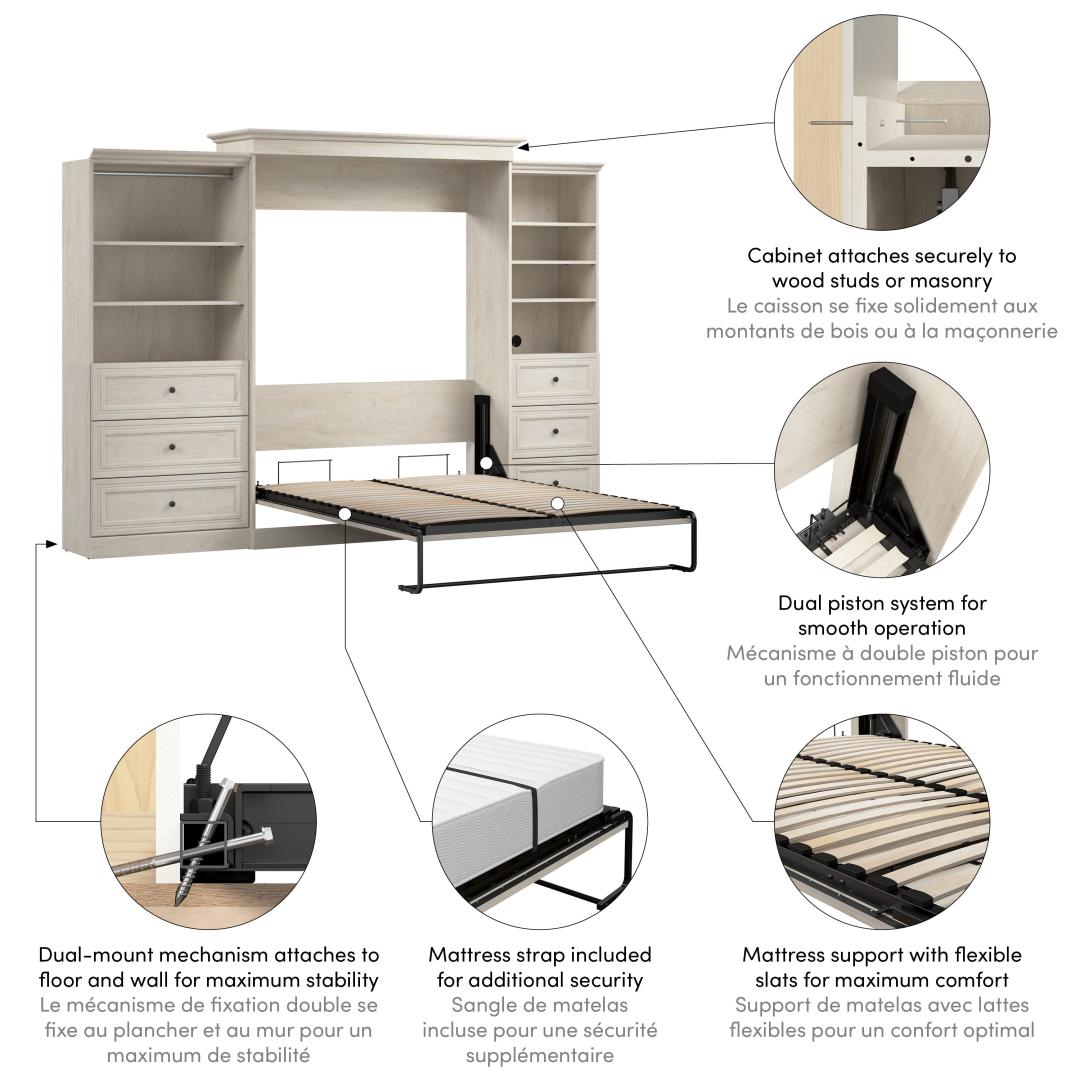 Cabinet attaches securely to wood studs or masonry
Le caisson se fixe solidement aux montants de bois ou à la maçonnerie

Dual piston system for smooth operation
Mécanisme à double piston pour un fonctionnement fluide

Dual-mount mechanism attaches to floor and wall for maximum stability
Le mécanisme de fixation double se fixe au plancher et au mur pour un maximum de stabilité

Mattress strap included for additional security
Sangle de matelas incluse pour une sécurité supplémentaire

Mattress support with flexible slats for maximum comfort
Support de matelas avec lattes flexibles pour un confort optimal