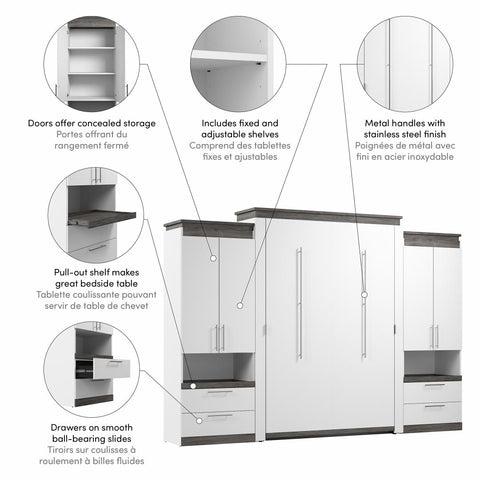 Doors offer concealed storage
Portes offrant du rangement fermé

Includes fixed and adjustable shelves
Comprend des tablettes fixes et ajustables

Metal handles with stainless steel finish
Poignées de métal avec fini en acier inoxydable

Pull-out shelf makes great bedside table
Tablette coulissante pouvant servir de table de chevet

Drawers on smooth ball-bearing slides
Tiroirs sur coulisses à roulement à billes fluides