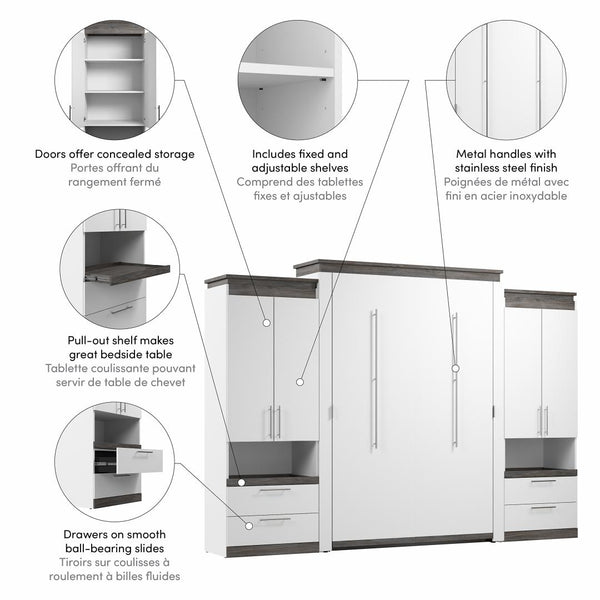 Doors offer concealed storage
Portes offrant du rangement fermé

Includes fixed and adjustable shelves
Comprend des tablettes fixes et ajustables

Metal handles with stainless steel finish
Poignées de métal avec fini en acier inoxydable

Pull-out shelf makes great bedside table
Tablette coulissante pouvant servir de table de chevet

Drawers on smooth ball-bearing slides
Tiroirs sur coulisses à roulement à billes fluides