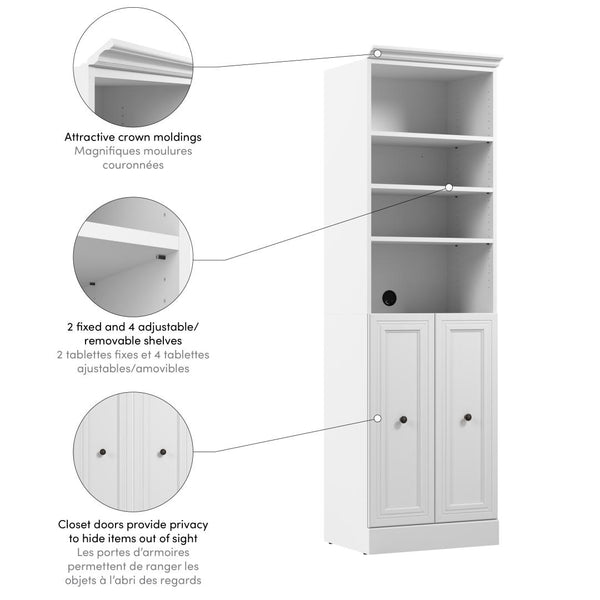 Attractive crown moldings
Magnifiques moulures couronnées

2 fixed and 4 adjustable/ removable shelves
2 tablettes fixes et 4 tablettes ajustables/amovibles

Closet doors provide privacy to hide items out of sight
Les portes d'armoires permettent de ranger les objets à l'abri des regards