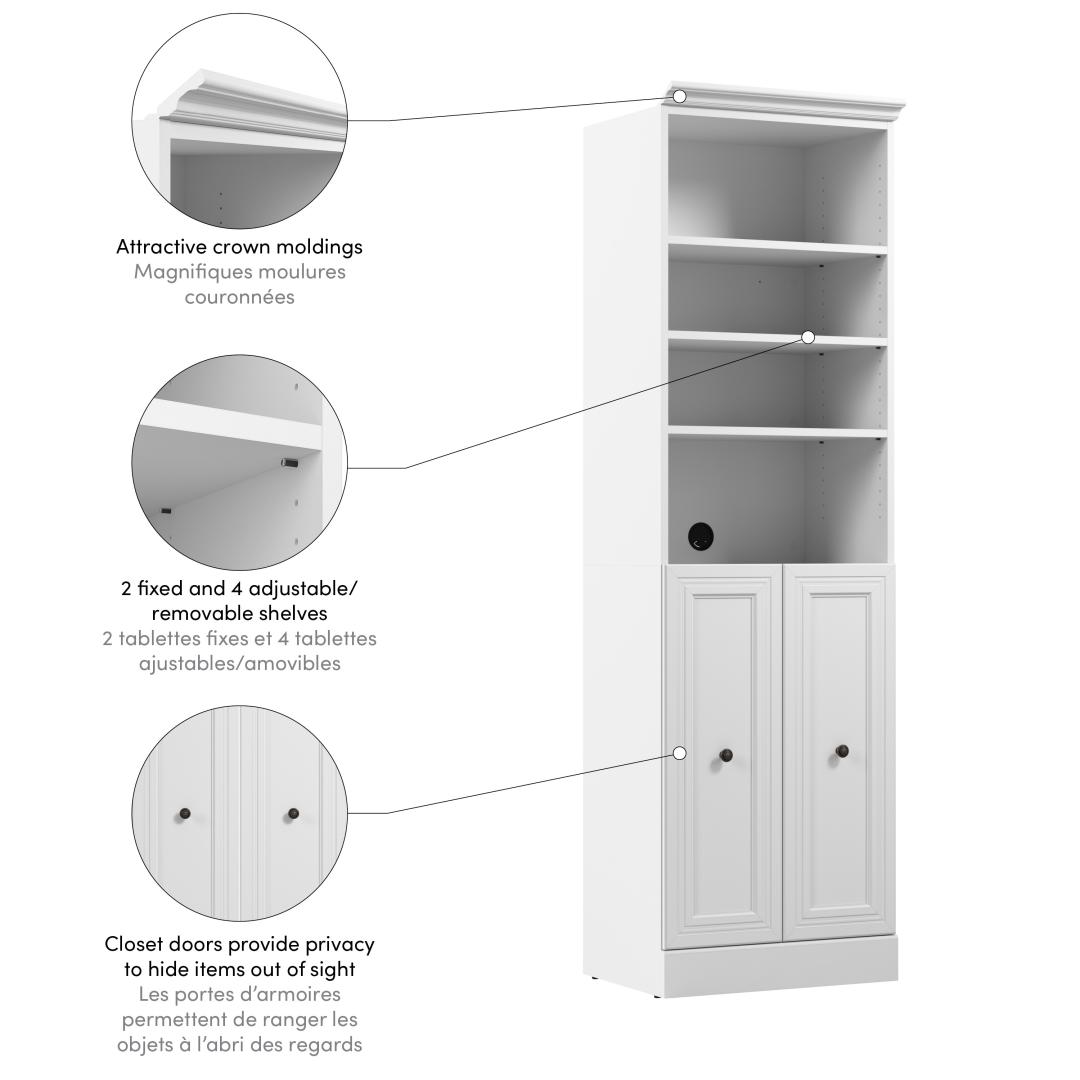 Attractive crown moldings
Magnifiques moulures couronnées

2 fixed and 4 adjustable/ removable shelves
2 tablettes fixes et 4 tablettes ajustables/amovibles

Closet doors provide privacy to hide items out of sight
Les portes d'armoires permettent de ranger les objets à l'abri des regards