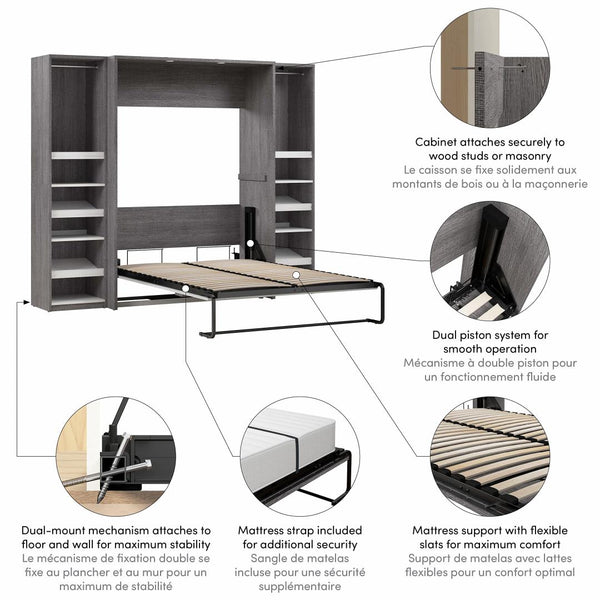 Cabinet attaches securely to wood studs or masonry
Le caisson se fixe solidement aux montants de bois ou à la maçonnerie

Dual piston system for smooth operation
Mécanisme à double piston pour un fonctionnement fluide

Dual-mount mechanism attaches to floor and wall for maximum stability
Le mécanisme de fixation double se fixe au plancher et au mur pour un maximum de stabilité

Mattress strap included for additional security
Sangle de matelas incluse pour une sécurité supplémentaire

Mattress support with flexible slats for maximum comfort
Support de matelas avec lattes flexibles pour un confort optimal