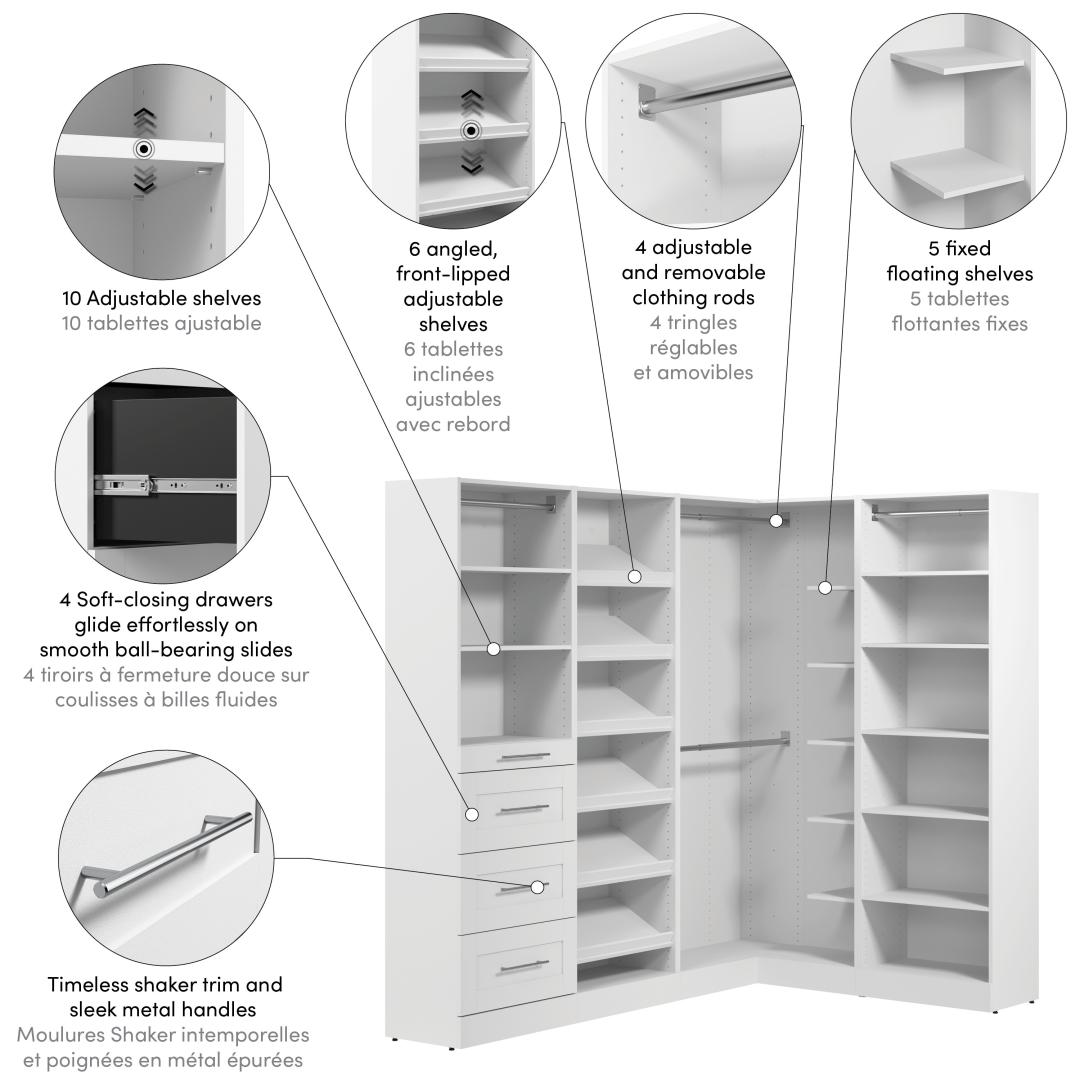 10 Adjustable shelves
10 tablettes ajustable

6 angled, front-lipped adjustable shelves
6 tablettes inclinées ajustables avec rebord

4 adjustable and removable clothing rods
4 tringles réglables et amovibles

5 fixed floating shelves
5 tablettes flottantes fixes

4 Soft-closing drawers glide effortlessly on smooth ball-bearing slides
4 tiroirs à fermeture douce sur coulisses à billes fluides

Timeless shaker trim and sleek metal handles
Moulures Shaker intemporelles et poignées en métal épurées