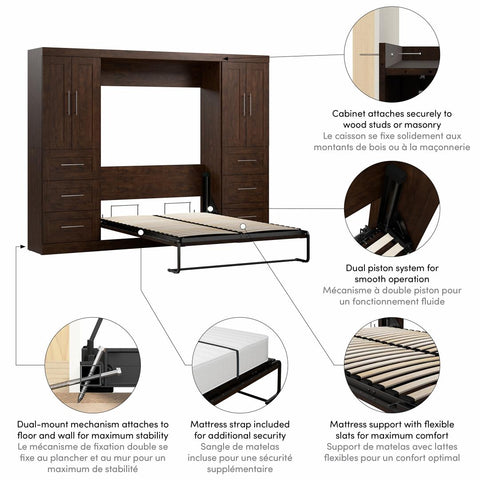 Cabinet attaches securely to wood studs or masonry
Le caisson se fixe solidement aux montants de bois ou à la maçonnerie

Dual piston system for smooth operation
Mécanisme à double piston pour un fonctionnement fluide

Dual-mount mechanism attaches to floor and wall for maximum stability
Le mécanisme de fixation double se fixe au plancher et au mur pour un maximum de stabilité

Mattress strap included for additional security
Sangle de matelas incluse pour une sécurité supplémentaire

Mattress support with flexible slats for maximum comfort
Support de matelas avec lattes flexibles pour un confort optimal