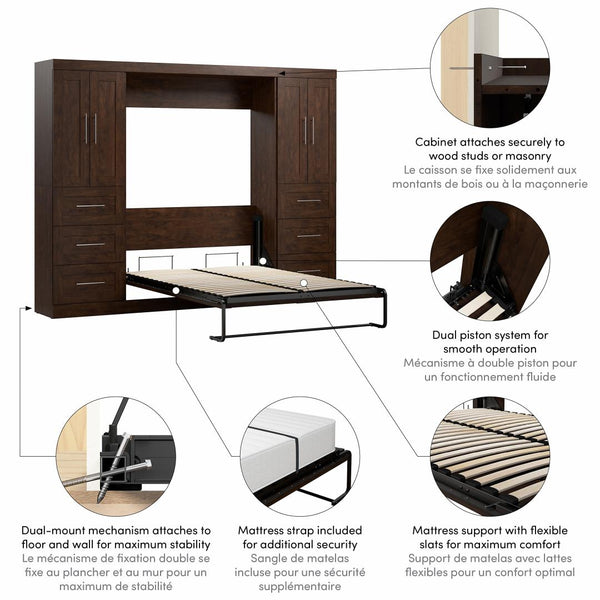 Cabinet attaches securely to wood studs or masonry
Le caisson se fixe solidement aux montants de bois ou à la maçonnerie

Dual piston system for smooth operation
Mécanisme à double piston pour un fonctionnement fluide

Dual-mount mechanism attaches to floor and wall for maximum stability
Le mécanisme de fixation double se fixe au plancher et au mur pour un maximum de stabilité

Mattress strap included for additional security
Sangle de matelas incluse pour une sécurité supplémentaire

Mattress support with flexible slats for maximum comfort
Support de matelas avec lattes flexibles pour un confort optimal