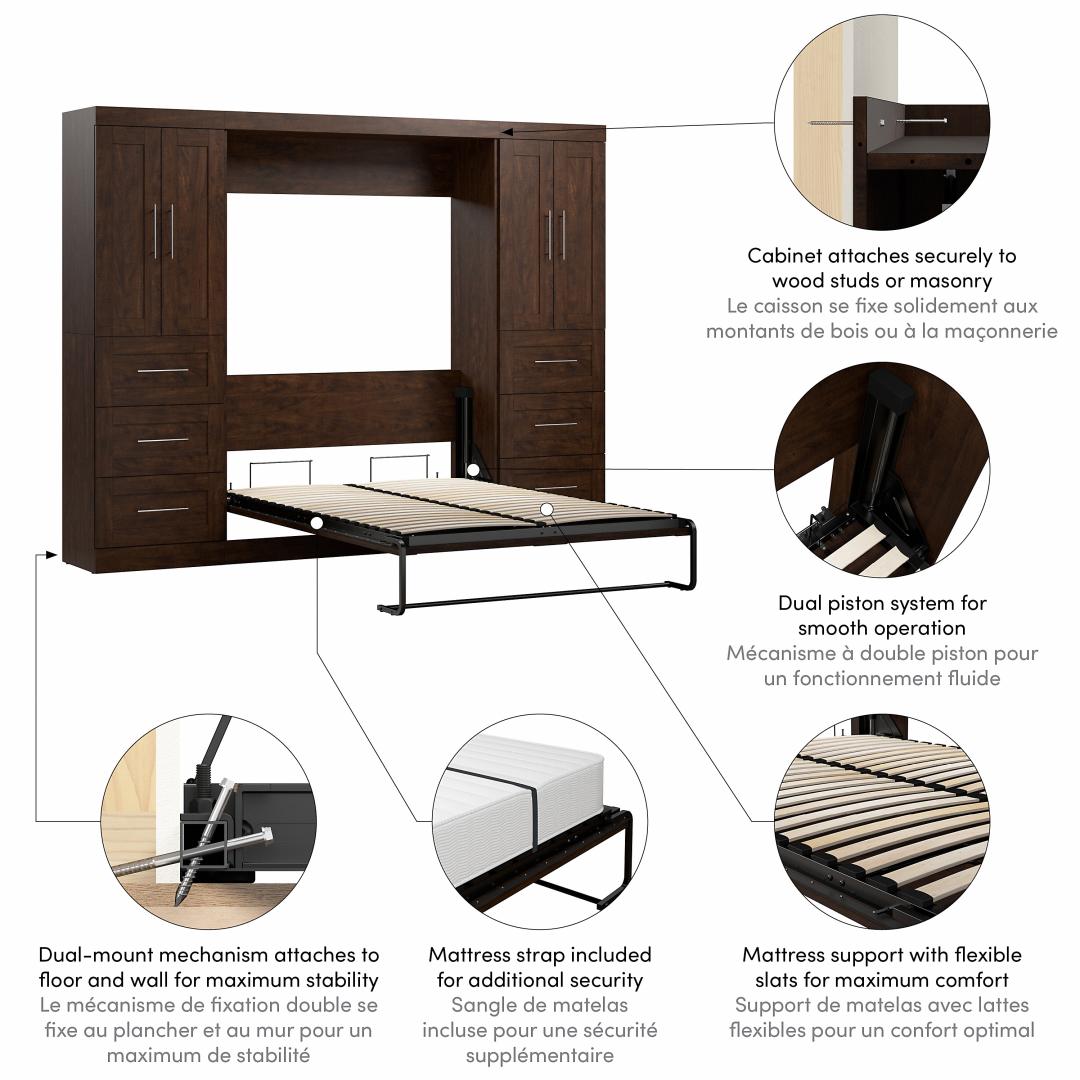 Cabinet attaches securely to wood studs or masonry
Le caisson se fixe solidement aux montants de bois ou à la maçonnerie

Dual piston system for smooth operation
Mécanisme à double piston pour un fonctionnement fluide

Dual-mount mechanism attaches to floor and wall for maximum stability
Le mécanisme de fixation double se fixe au plancher et au mur pour un maximum de stabilité

Mattress strap included for additional security
Sangle de matelas incluse pour une sécurité supplémentaire

Mattress support with flexible slats for maximum comfort
Support de matelas avec lattes flexibles pour un confort optimal