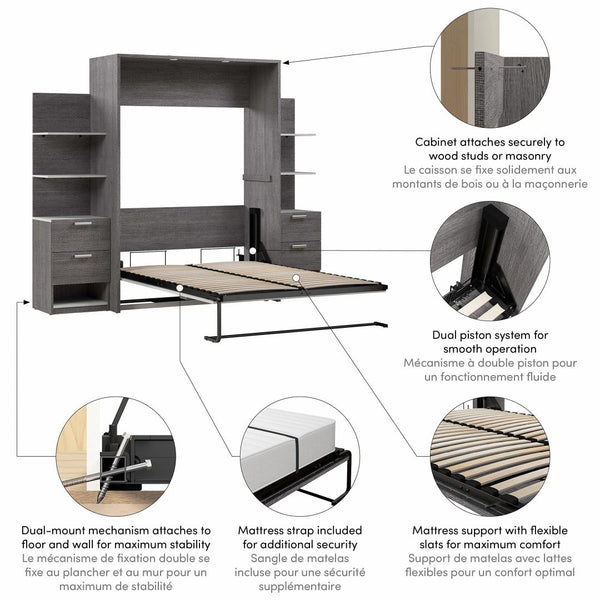 Cabinet attaches securely to wood studs or masonry
Le caisson se fixe solidement aux montants de bois ou à la maçonnerie

Dual piston system for smooth operation
Mécanisme à double piston pour un fonctionnement fluide

Dual-mount mechanism attaches to floor and wall for maximum stability
Le mécanisme de fixation double se fixe au plancher et au mur pour un maximum de stabilité

Mattress strap included for additional security
Sangle de matelas incluse pour une sécurité supplémentaire

Mattress support with flexible slats for maximum comfort
Support de matelas avec lattes flexibles pour un confort optimal