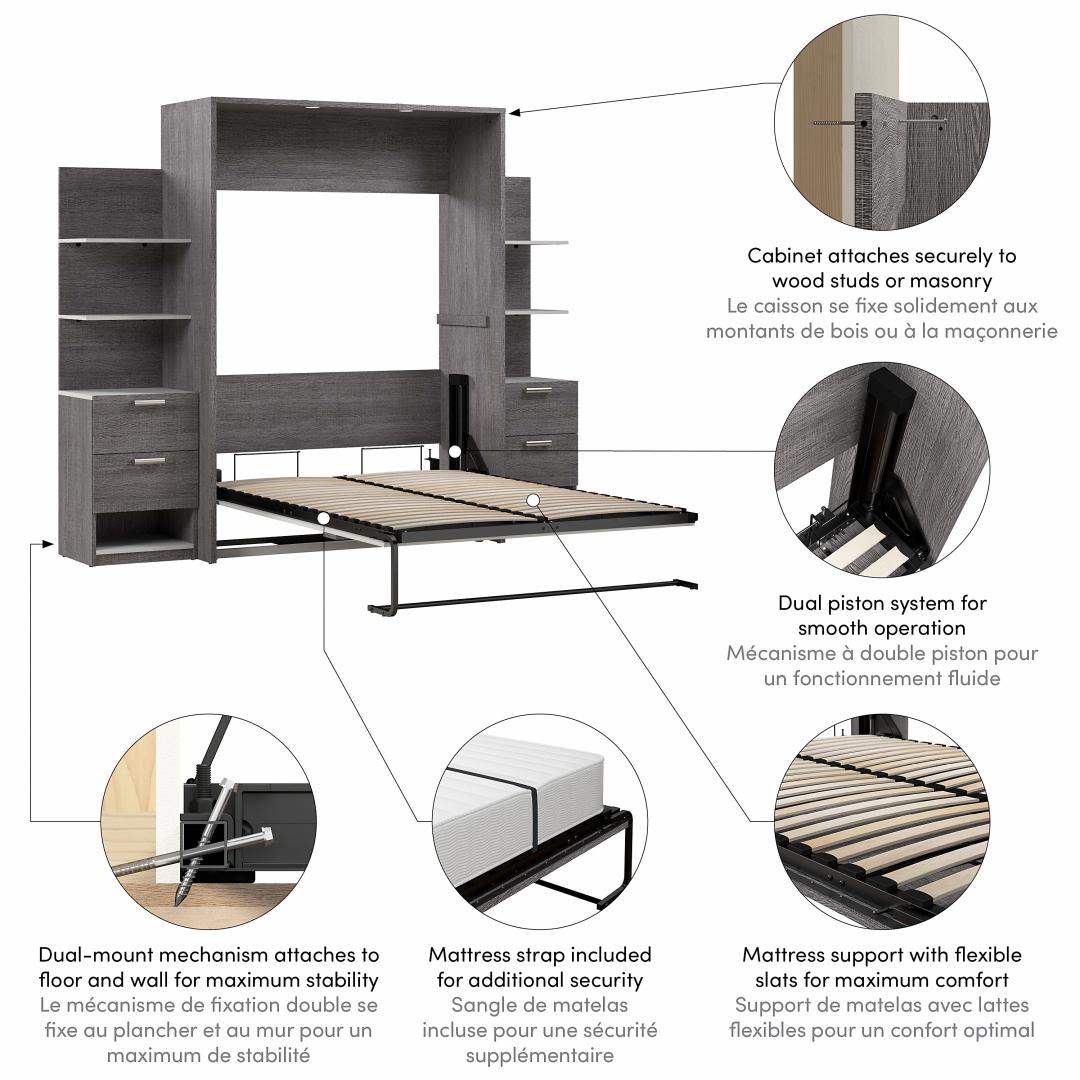 Cabinet attaches securely to wood studs or masonry
Le caisson se fixe solidement aux montants de bois ou à la maçonnerie

Dual piston system for smooth operation
Mécanisme à double piston pour un fonctionnement fluide

Dual-mount mechanism attaches to floor and wall for maximum stability
Le mécanisme de fixation double se fixe au plancher et au mur pour un maximum de stabilité

Mattress strap included for additional security
Sangle de matelas incluse pour une sécurité supplémentaire

Mattress support with flexible slats for maximum comfort
Support de matelas avec lattes flexibles pour un confort optimal