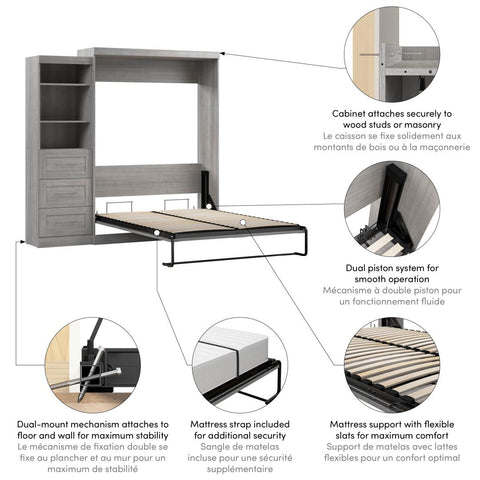 Cabinet attaches securely to wood studs or masonry
Le caisson se fixe solidement aux montants de bois ou à la maçonnerie

Dual piston system for smooth operation
Mécanisme à double piston pour un fonctionnement fluide

Dual-mount mechanism attaches to floor and wall for maximum stability
Le mécanisme de fixation double se fixe au plancher et au mur pour un maximum de stabilité

Mattress strap included for additional security
Sangle de matelas incluse pour une sécurité supplémentaire

Mattress support with flexible slats for maximum comfort
Support de matelas avec lattes flexibles pour un confort optimal