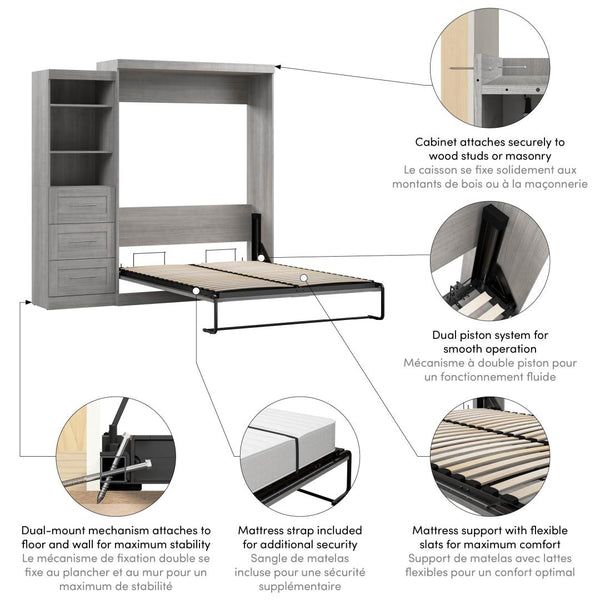 Cabinet attaches securely to wood studs or masonry
Le caisson se fixe solidement aux montants de bois ou à la maçonnerie

Dual piston system for smooth operation
Mécanisme à double piston pour un fonctionnement fluide

Dual-mount mechanism attaches to floor and wall for maximum stability
Le mécanisme de fixation double se fixe au plancher et au mur pour un maximum de stabilité

Mattress strap included for additional security
Sangle de matelas incluse pour une sécurité supplémentaire

Mattress support with flexible slats for maximum comfort
Support de matelas avec lattes flexibles pour un confort optimal