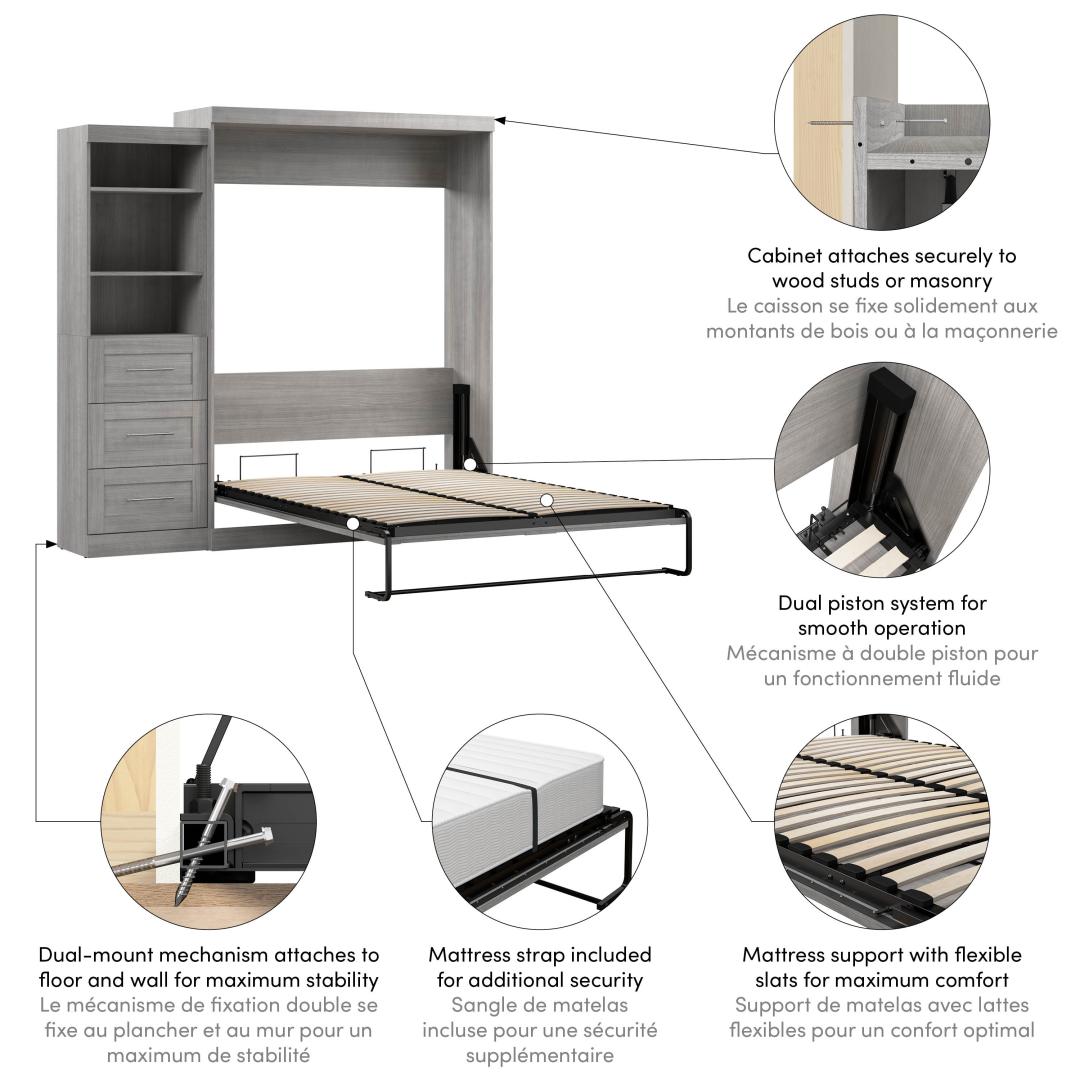 Cabinet attaches securely to wood studs or masonry
Le caisson se fixe solidement aux montants de bois ou à la maçonnerie

Dual piston system for smooth operation
Mécanisme à double piston pour un fonctionnement fluide

Dual-mount mechanism attaches to floor and wall for maximum stability
Le mécanisme de fixation double se fixe au plancher et au mur pour un maximum de stabilité

Mattress strap included for additional security
Sangle de matelas incluse pour une sécurité supplémentaire

Mattress support with flexible slats for maximum comfort
Support de matelas avec lattes flexibles pour un confort optimal