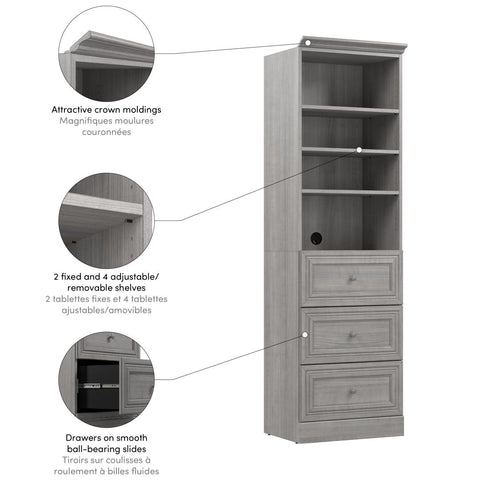 Attractive crown moldings
Magnifiques moulures couronnées

2 fixed and 4 adjustable/ removable shelves
2 tablettes fixes et 4 tablettes ajustables/amovibles

Drawers on smooth ball-bearing slides
Tiroirs sur coulisses à roulement à billes fluides