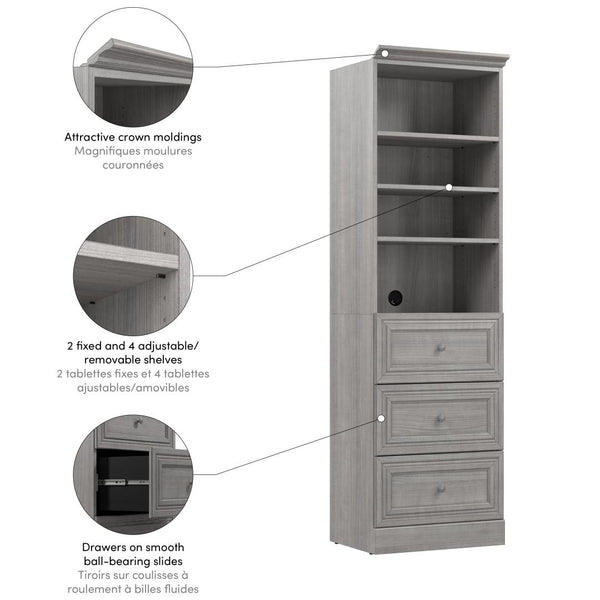 Attractive crown moldings
Magnifiques moulures couronnées

2 fixed and 4 adjustable/ removable shelves
2 tablettes fixes et 4 tablettes ajustables/amovibles

Drawers on smooth ball-bearing slides
Tiroirs sur coulisses à roulement à billes fluides