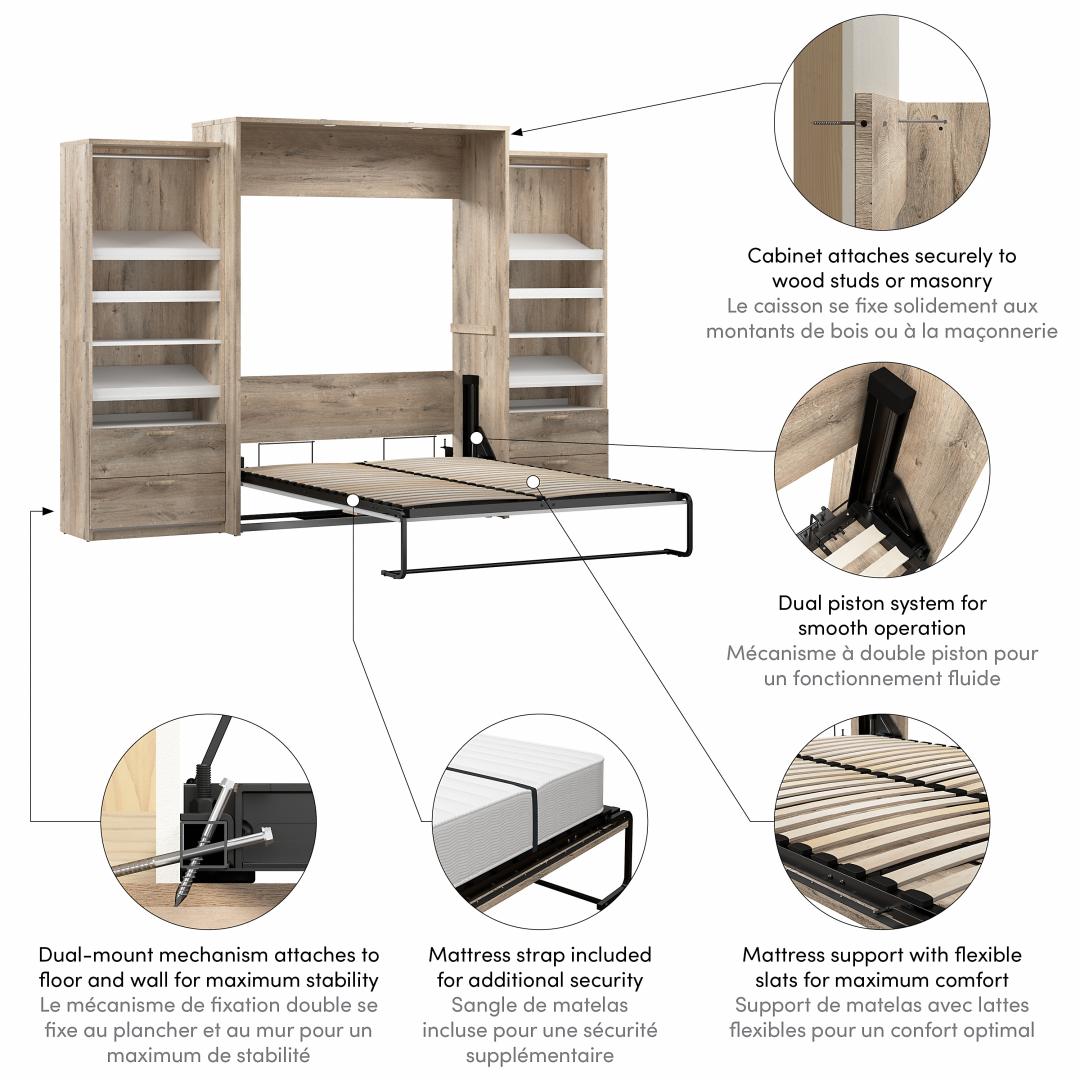 Cabinet attaches securely to wood studs or masonry
Le caisson se fixe solidement aux montants de bois ou à la maçonnerie

Dual piston system for smooth operation
Mécanisme à double piston pour un fonctionnement fluide

Dual-mount mechanism attaches to floor and wall for maximum stability
Le mécanisme de fixation double se fixe au plancher et au mur pour un maximum de stabilité

Mattress strap included for additional security
Sangle de matelas incluse pour une sécurité supplémentaire

Mattress support with flexible slats for maximum comfort
Support de matelas avec lattes flexibles pour un confort optimal