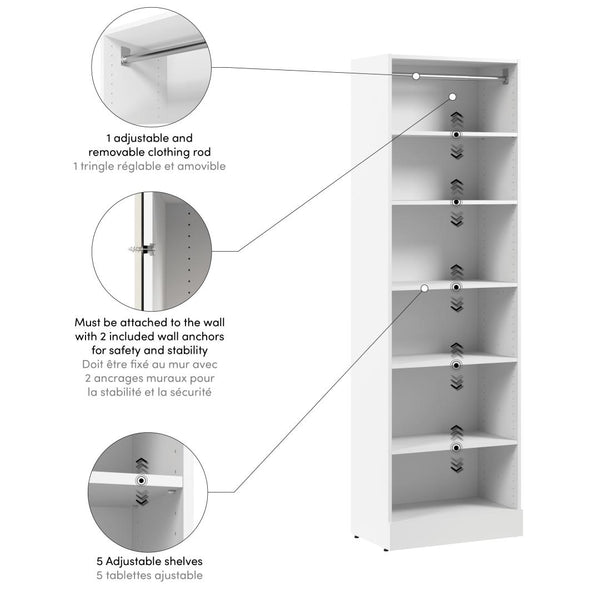 1 adjustable and removable clothing rod
1 tringle réglable et amovible

Must be attached to the wall with 2 included wall anchors for safety and stability
Doit être fixé au mur avec 2 ancrages muraux pour la stabilité et la sécurité

5 Adjustable shelves
5 tablettes ajustable