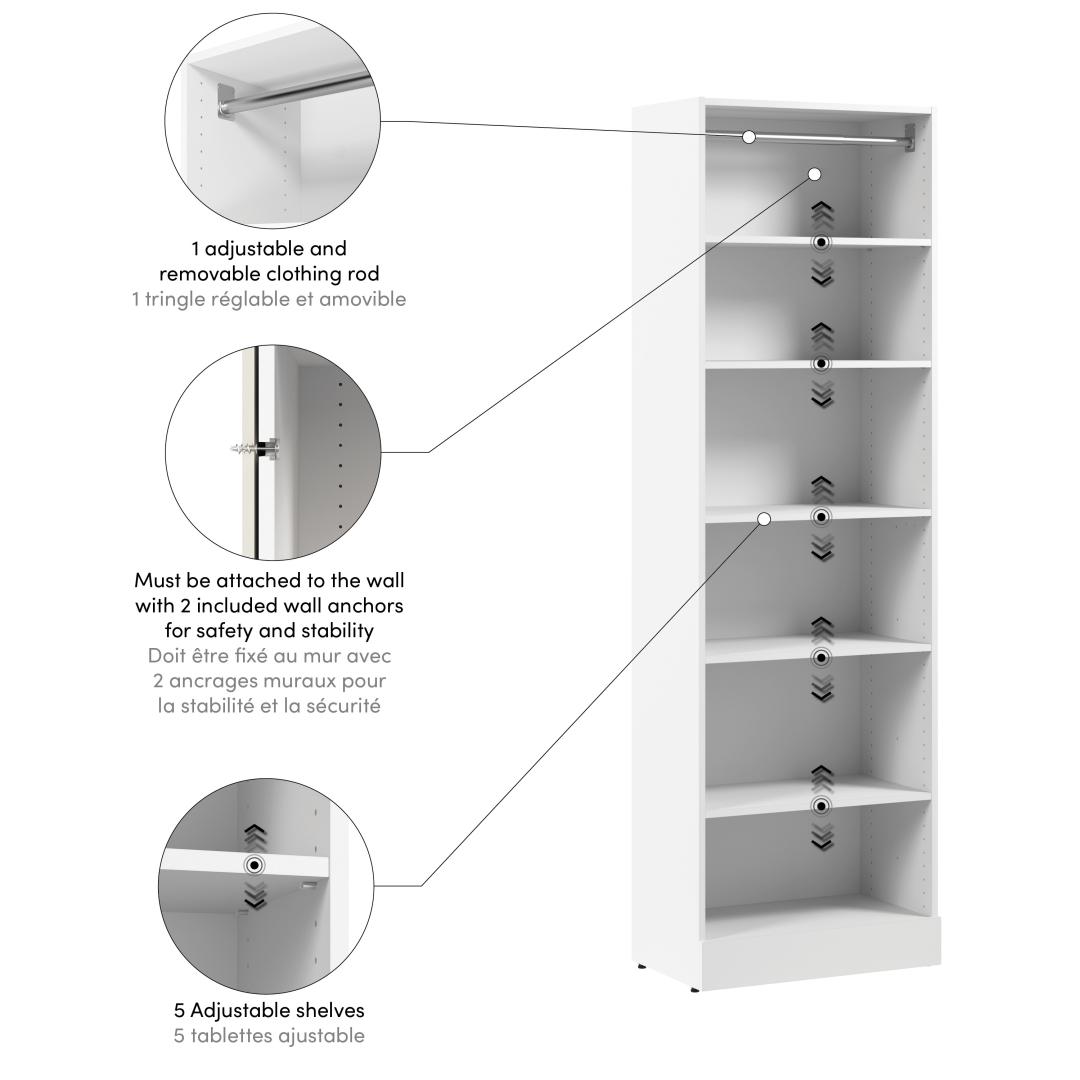 1 adjustable and removable clothing rod
1 tringle réglable et amovible

Must be attached to the wall with 2 included wall anchors for safety and stability
Doit être fixé au mur avec 2 ancrages muraux pour la stabilité et la sécurité

5 Adjustable shelves
5 tablettes ajustable