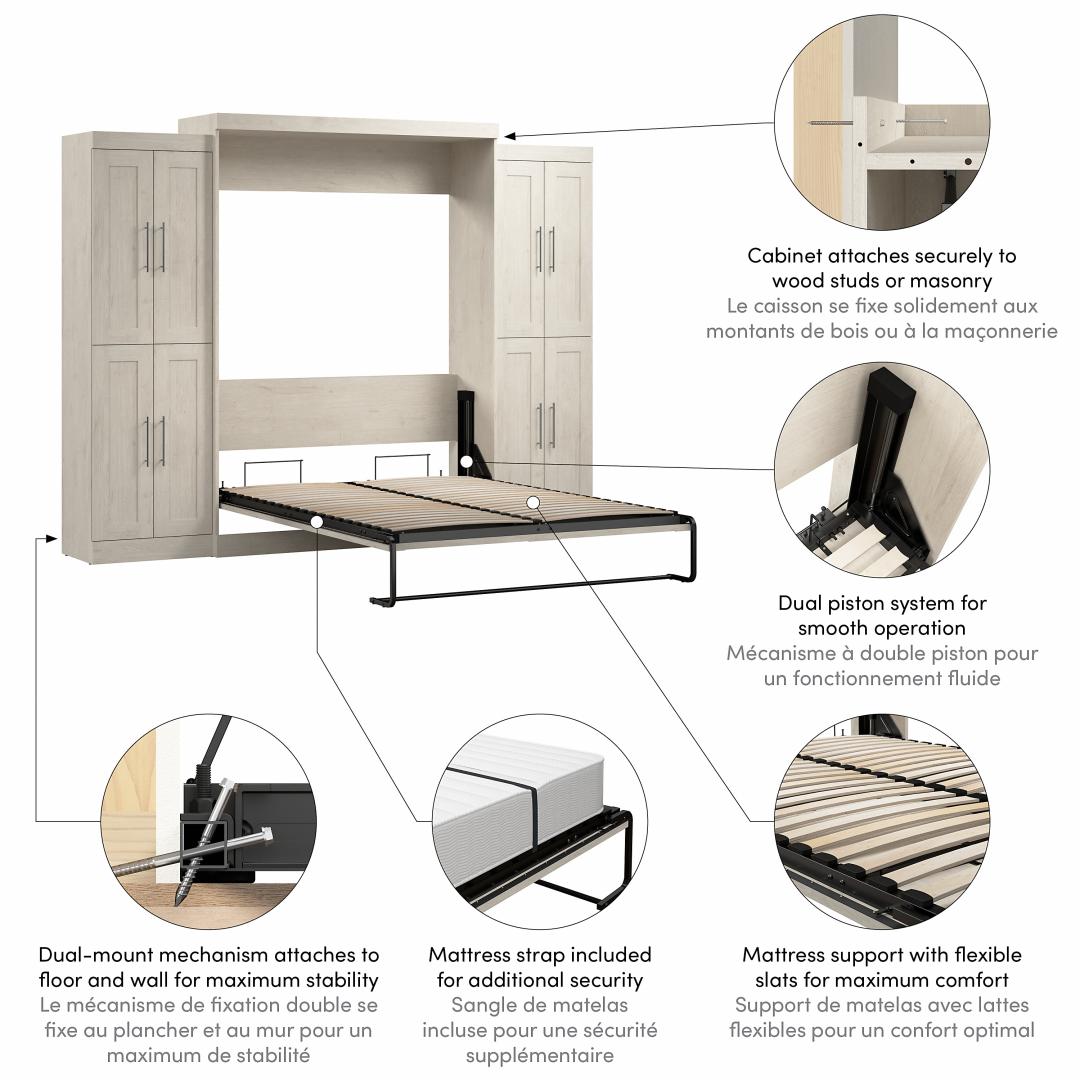 Cabinet attaches securely to wood studs or masonry
Le caisson se fixe solidement aux montants de bois ou à la maçonnerie

Dual piston system for smooth operation
Mécanisme à double piston pour un fonctionnement fluide

Dual-mount mechanism attaches to floor and wall for maximum stability
Le mécanisme de fixation double se fixe au plancher et au mur pour un maximum de stabilité

Mattress strap included for additional security
Sangle de matelas incluse pour une sécurité supplémentaire

Mattress support with flexible slats for maximum comfort
Support de matelas avec lattes flexibles pour un confort optimal