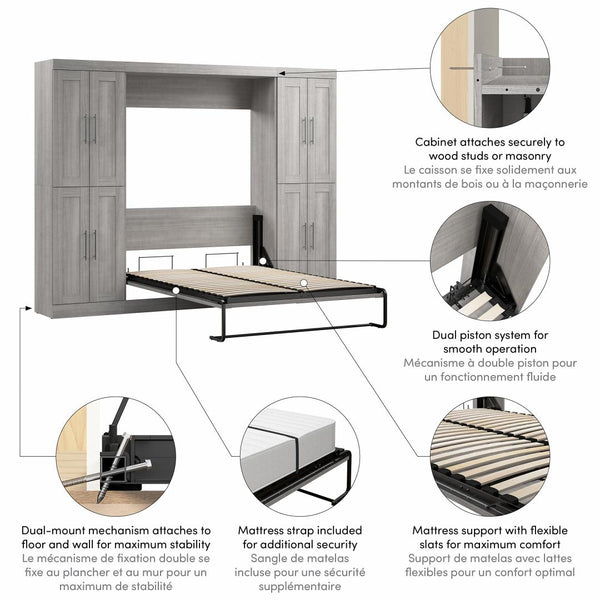 Cabinet attaches securely to wood studs or masonry
Le caisson se fixe solidement aux montants de bois ou à la maçonnerie

Dual piston system for smooth operation
Mécanisme à double piston pour un fonctionnement fluide

Dual-mount mechanism attaches to floor and wall for maximum stability
Le mécanisme de fixation double se fixe au plancher et au mur pour un maximum de stabilité

Mattress strap included for additional security
Sangle de matelas incluse pour une sécurité supplémentaire

Mattress support with flexible slats for maximum comfort
Support de matelas avec lattes flexibles pour un confort optimal