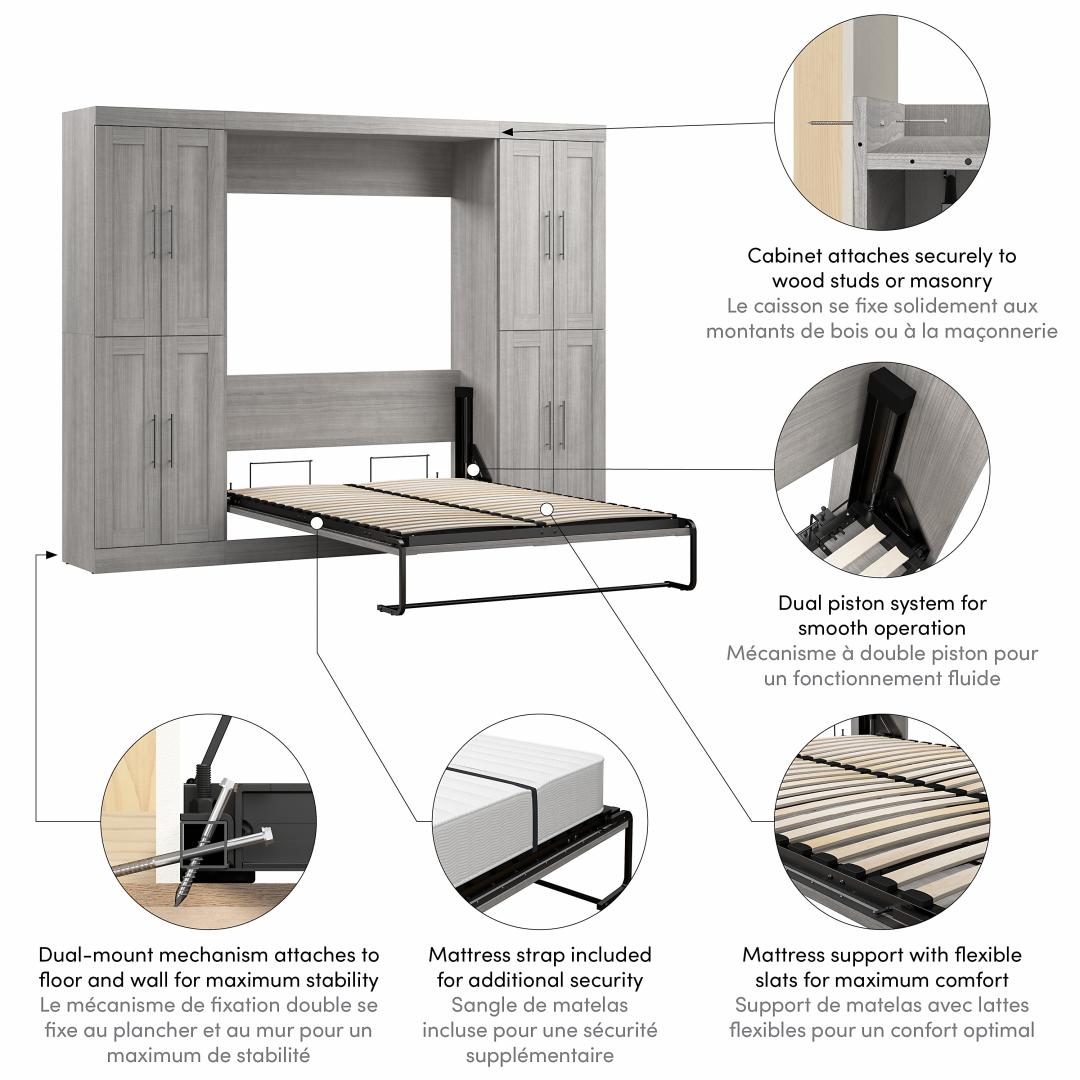 Cabinet attaches securely to wood studs or masonry
Le caisson se fixe solidement aux montants de bois ou à la maçonnerie

Dual piston system for smooth operation
Mécanisme à double piston pour un fonctionnement fluide

Dual-mount mechanism attaches to floor and wall for maximum stability
Le mécanisme de fixation double se fixe au plancher et au mur pour un maximum de stabilité

Mattress strap included for additional security
Sangle de matelas incluse pour une sécurité supplémentaire

Mattress support with flexible slats for maximum comfort
Support de matelas avec lattes flexibles pour un confort optimal