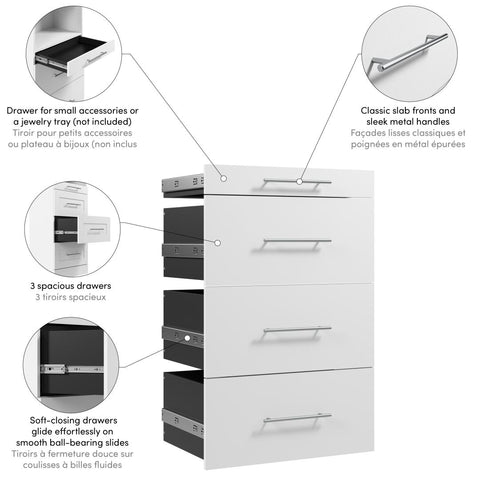 Drawer for small accessories or a jewelry tray (not included)
Tiroir pour petits accessoires ou plateau à bijoux (non inclus

Classic slab fronts and sleek metal handles
Façades lisses classiques et poignées en métal épurées

3 spacious drawers
3 tiroirs spacieux

Soft-closing drawers glide effortlessly on smooth ball-bearing slides
Tiroirs à fermeture douce sur coulisses à billes fluides