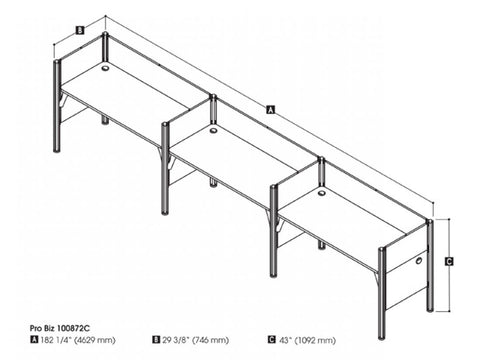 B

A

C

Pro Biz 100872C
A 182 1/4" (4629 mm)
B 29 3/8" (746 mm)
C 43" (1092 mm)