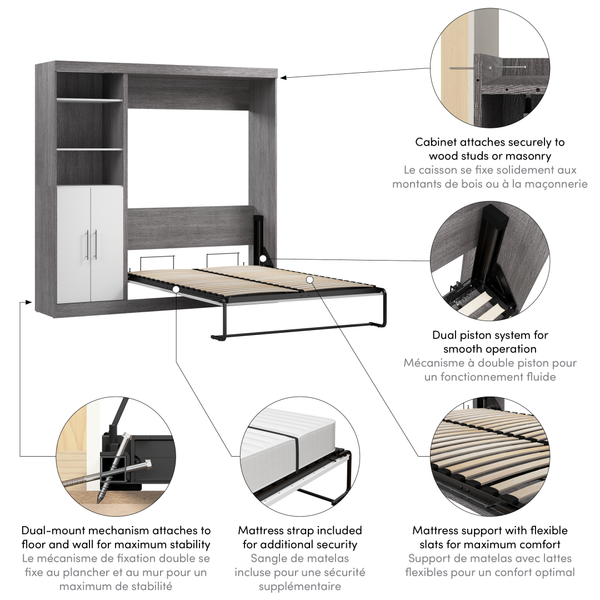 Cabinet attaches securely to wood studs or masonry
Le caisson se fixe solidement aux montants de bois ou à la maçonnerie

Dual piston system for smooth operation
Mécanisme à double piston pour un fonctionnement fluide

Dual-mount mechanism attaches to floor and wall for maximum stability
Le mécanisme de fixation double se fixe au plancher et au mur pour un maximum de stabilité

Mattress strap included for additional security
Sangle de matelas incluse pour une sécurité supplémentaire

Mattress support with flexible slats for maximum comfort
Support de matelas avec lattes flexibles pour un confort optimal