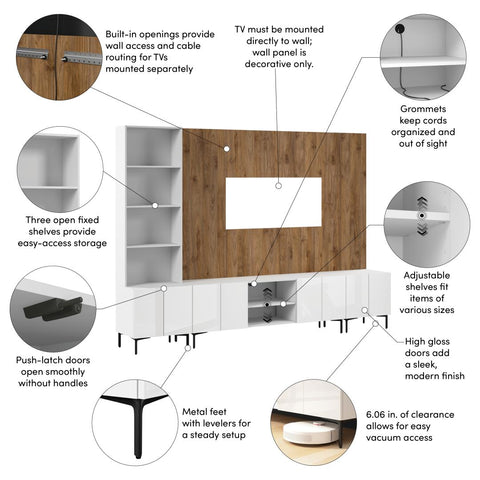 Built-in openings provide wall access and cable routing for TVs mounted separately

TV must be mounted directly to wall; wall panel is decorative only.

Grommets keep cords organized and out of sight

Three open fixed shelves provide easy-access storage

Adjustable shelves fit items of various sizes

Push-latch doors open smoothly without handles

High gloss doors add a sleek, modern finish

Metal feet with levelers for a steady setup

6.06 in. of clearance allows for easy vacuum access