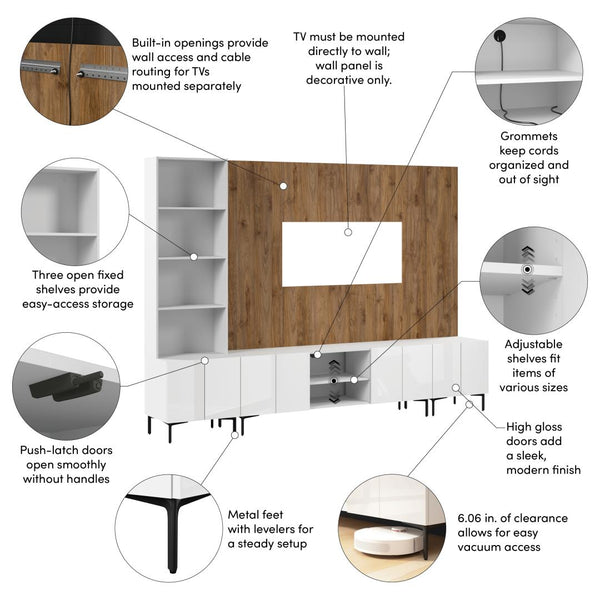 Built-in openings provide wall access and cable routing for TVs mounted separately

TV must be mounted directly to wall; wall panel is decorative only.

Grommets keep cords organized and out of sight

Three open fixed shelves provide easy-access storage

Adjustable shelves fit items of various sizes

Push-latch doors open smoothly without handles

High gloss doors add a sleek, modern finish

Metal feet with levelers for a steady setup

6.06 in. of clearance allows for easy vacuum access