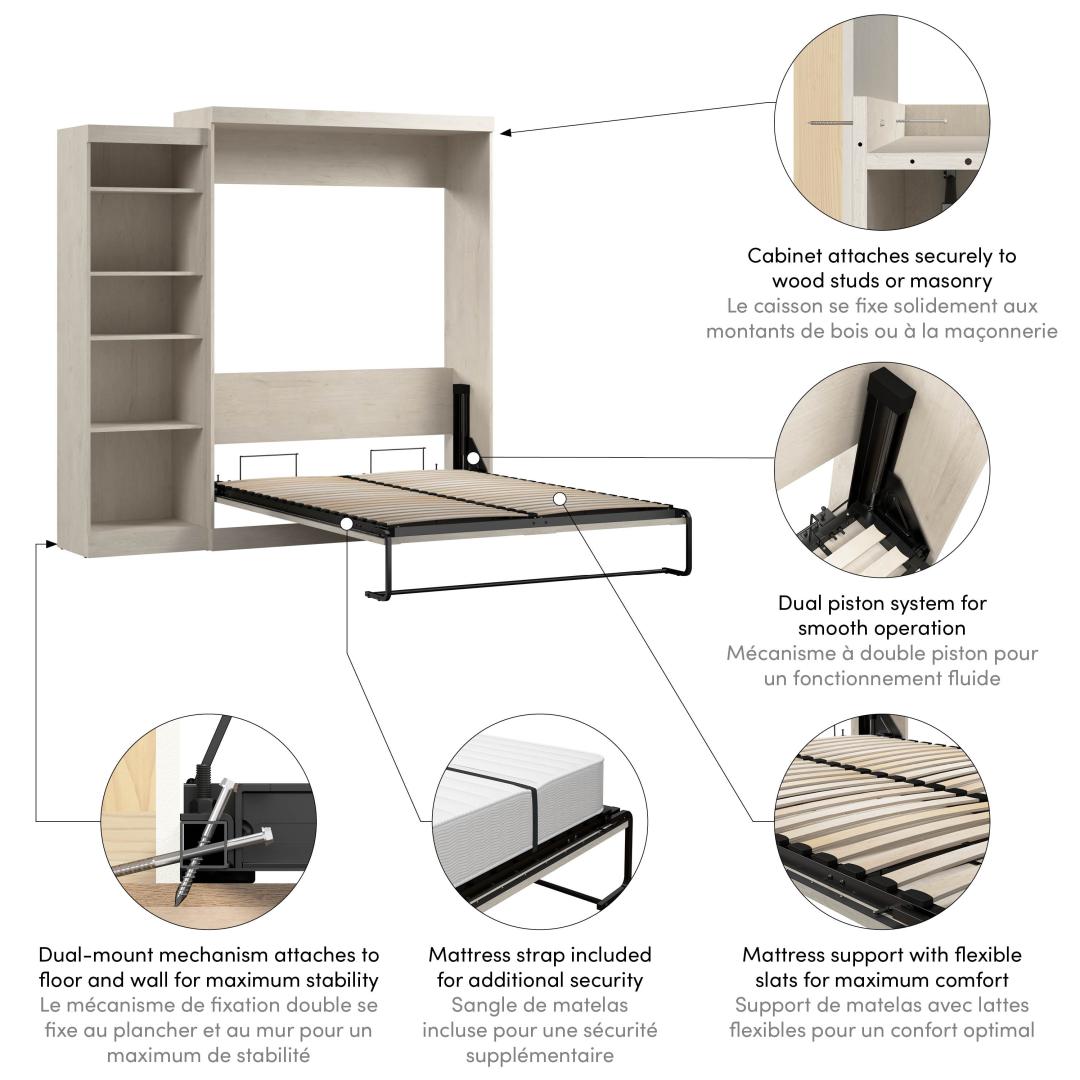 Cabinet attaches securely to wood studs or masonry
Le caisson se fixe solidement aux montants de bois ou à la maçonnerie

Dual piston system for smooth operation
Mécanisme à double piston pour un fonctionnement fluide

Dual-mount mechanism attaches to floor and wall for maximum stability
Le mécanisme de fixation double se fixe au plancher et au mur pour un maximum de stabilité

Mattress strap included for additional security
Sangle de matelas incluse pour une sécurité supplémentaire

Mattress support with flexible slats for maximum comfort
Support de matelas avec lattes flexibles pour un confort optimal