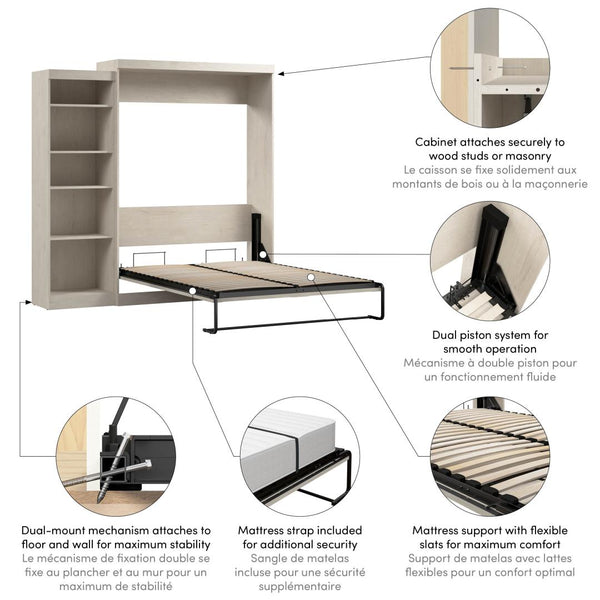 Cabinet attaches securely to wood studs or masonry
Le caisson se fixe solidement aux montants de bois ou à la maçonnerie

Dual piston system for smooth operation
Mécanisme à double piston pour un fonctionnement fluide

Dual-mount mechanism attaches to floor and wall for maximum stability
Le mécanisme de fixation double se fixe au plancher et au mur pour un maximum de stabilité

Mattress strap included for additional security
Sangle de matelas incluse pour une sécurité supplémentaire

Mattress support with flexible slats for maximum comfort
Support de matelas avec lattes flexibles pour un confort optimal