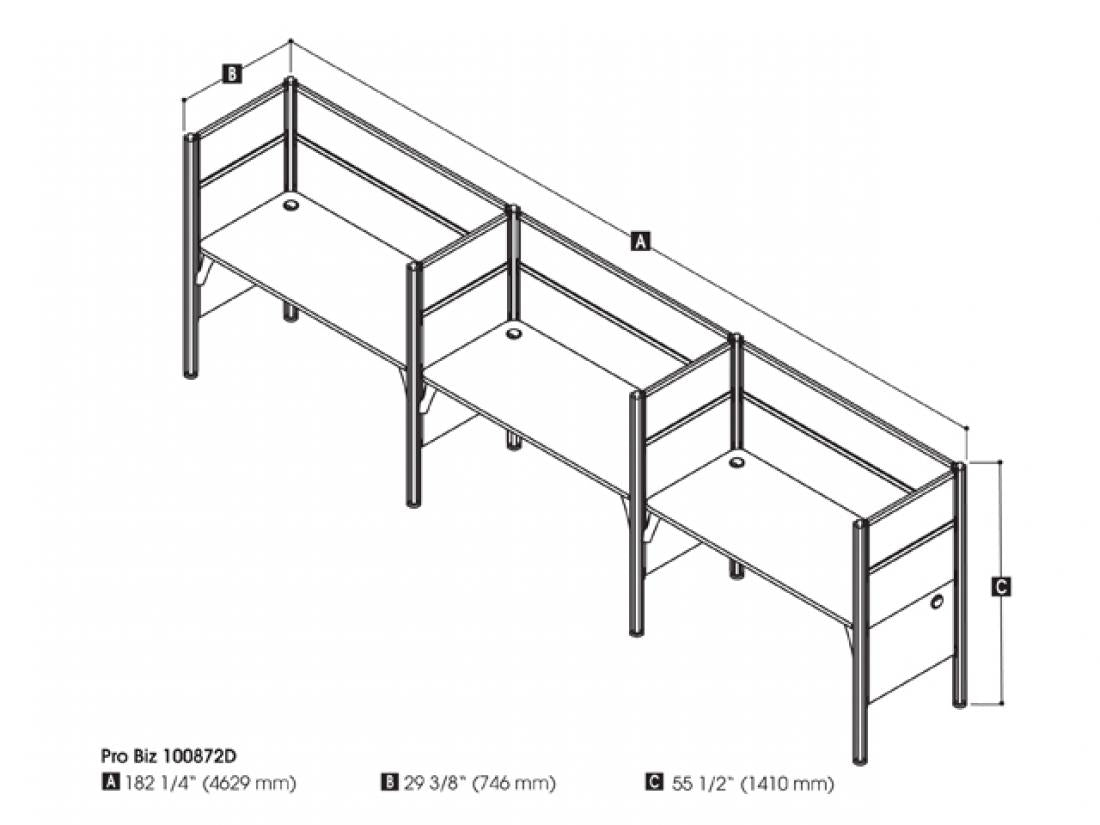 B

A

C

Pro Biz 100872D
A 182 1/4" (4629 mm)
B 29 3/8" (746 mm)
C 55 1/2" (1410 mm)