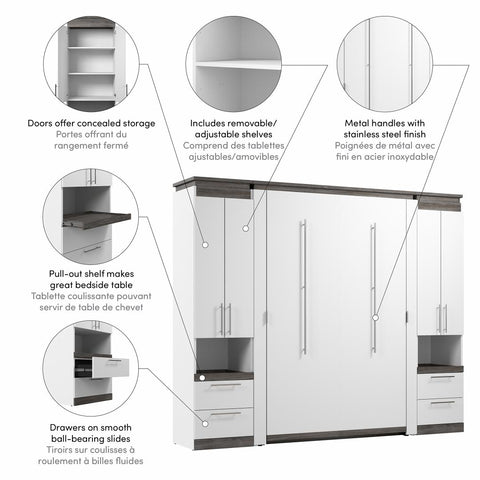 Doors offer concealed storage
Portes offrant du rangement fermé

Includes removable/ adjustable shelves
Comprend des tablettes ajustables/amovibles

Metal handles with stainless steel finish
Poignées de métal avec fini en acier inoxydable

Pull-out shelf makes great bedside table
Tablette coulissante pouvant servir de table de chevet

Drawers on smooth ball-bearing slides
Tiroirs sur coulisses à roulement à billes fluides