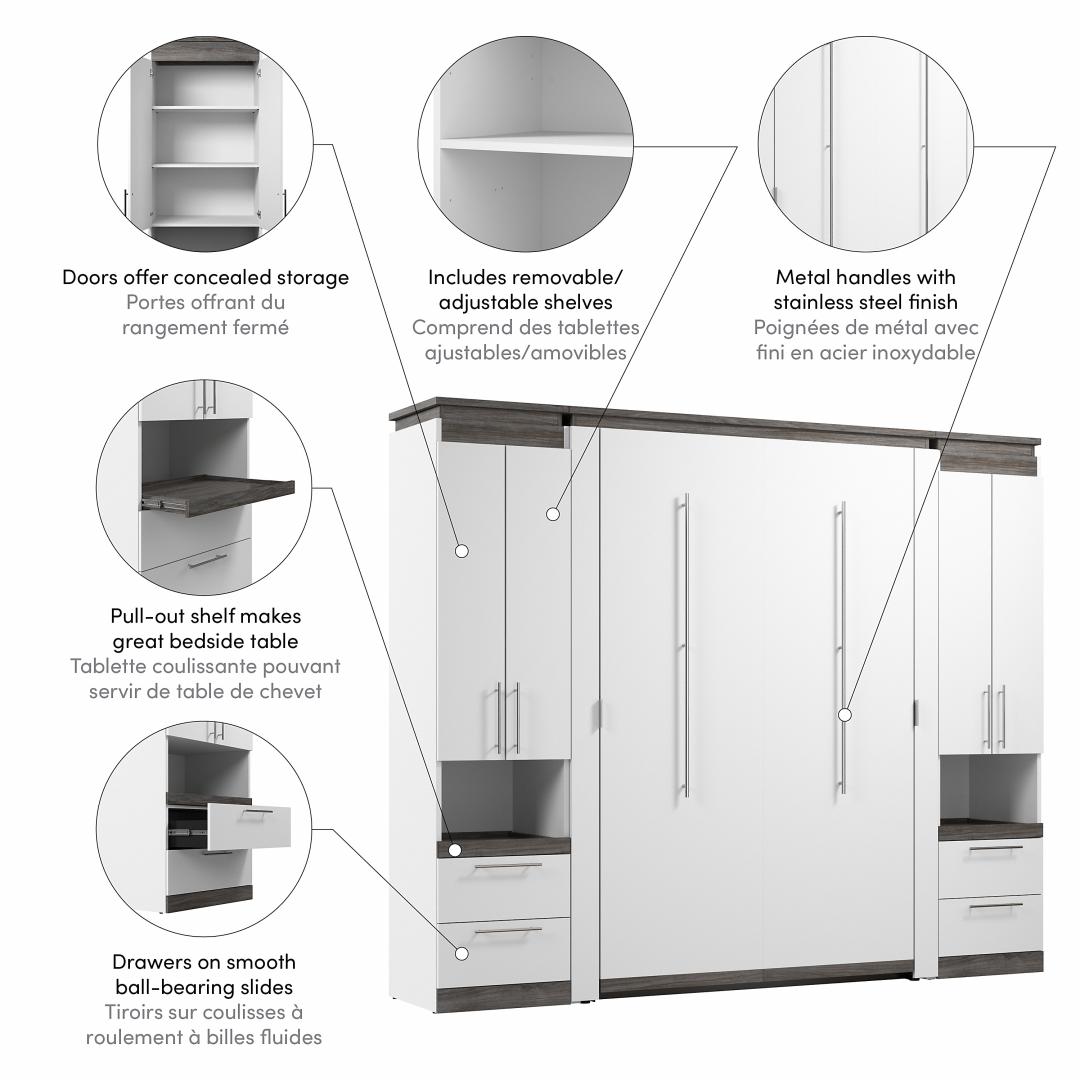 Doors offer concealed storage
Portes offrant du rangement fermé

Includes removable/ adjustable shelves
Comprend des tablettes ajustables/amovibles

Metal handles with stainless steel finish
Poignées de métal avec fini en acier inoxydable

Pull-out shelf makes great bedside table
Tablette coulissante pouvant servir de table de chevet

Drawers on smooth ball-bearing slides
Tiroirs sur coulisses à roulement à billes fluides