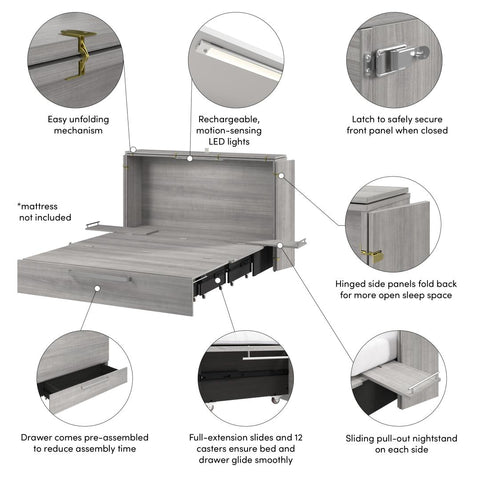 Easy unfolding mechanism

Rechargeable, motion-sensing LED lights

Latch to safely secure front panel when closed

*mattress not included

Hinged side panels fold back for more open sleep space

Drawer comes pre-assembled to reduce assembly time

Full-extension slides and 12 casters ensure bed and drawer glide smoothly

Sliding pull-out nightstand on each side