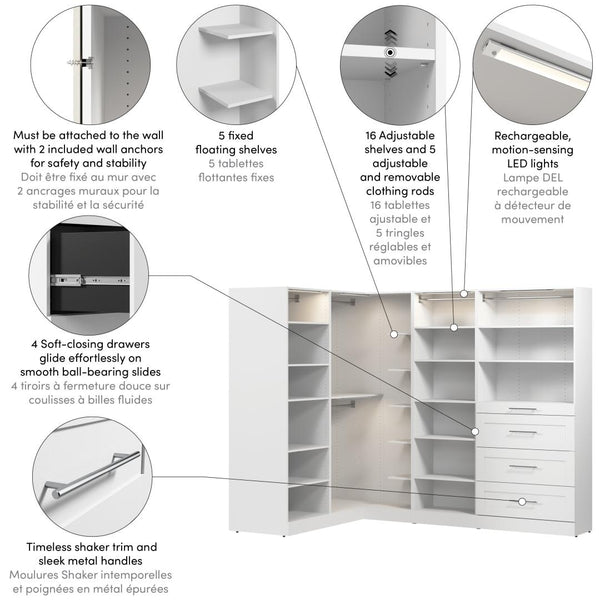 Must be attached to the wall with 2 included wall anchors for safety and stability
Doit être fixé au mur avec 2 ancrages muraux pour la stabilité et la sécurité

5 fixed floating shelves
5 tablettes flottantes fixes

16 Adjustable shelves and 5 adjustable and removable clothing rods
16 tablettes ajustable et 5 tringles réglables et amovibles

Rechargeable, motion-sensing LED lights
Lampe DEL rechargeable à détecteur de mouvement

4 Soft-closing drawers glide effortlessly on smooth ball-bearing slides
4 tiroirs à fermeture douce sur coulisses à billes fluides

Timeless shaker trim and sleek metal handles
Moulures Shaker intemporelles et poignées en métal épurées