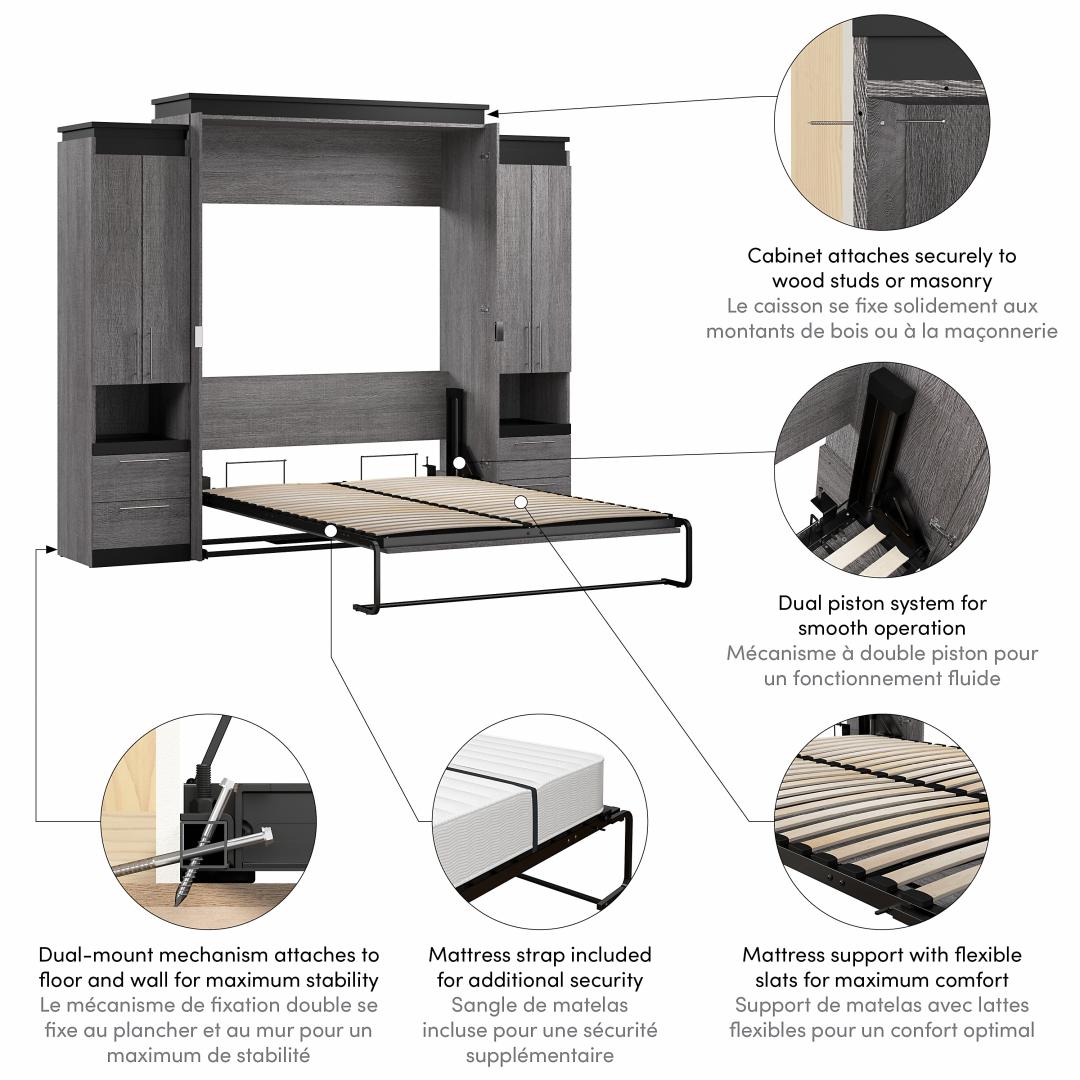 Cabinet attaches securely to wood studs or masonry
Le caisson se fixe solidement aux montants de bois ou à la maçonnerie

Dual piston system for smooth operation
Mécanisme à double piston pour un fonctionnement fluide

Dual-mount mechanism attaches to floor and wall for maximum stability
Le mécanisme de fixation double se fixe au plancher et au mur pour un maximum de stabilité

Mattress strap included for additional security
Sangle de matelas incluse pour une sécurité supplémentaire

Mattress support with flexible slats for maximum comfort
Support de matelas avec lattes flexibles pour un confort optimal