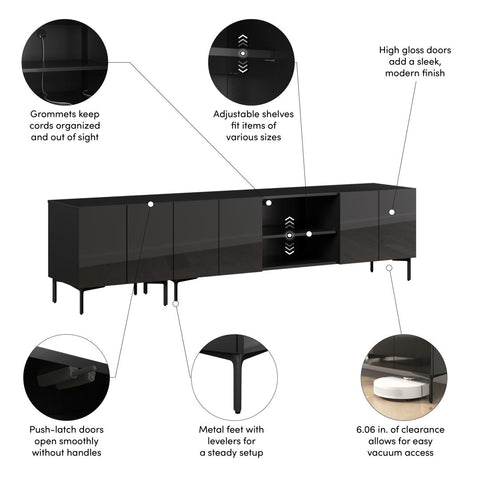 Grommets keep cords organized and out of sight

Adjustable shelves fit items of various sizes

High gloss doors add a sleek, modern finish

Push-latch doors open smoothly without handles

Metal feet with levelers for a steady setup

6.06 in. of clearance allows for easy vacuum access