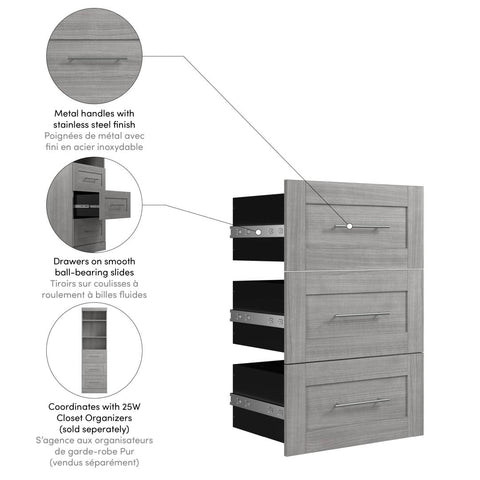 Metal handles with stainless steel finish
Poignées de métal avec fini en acier inoxydable

Drawers on smooth ball-bearing slides
Tiroirs sur coulisses à roulement à billes fluides

Coordinates with 25W Closet Organizers (sold seperately)
S'agence aux organisateurs de garde-robe Pur (vendus séparément)