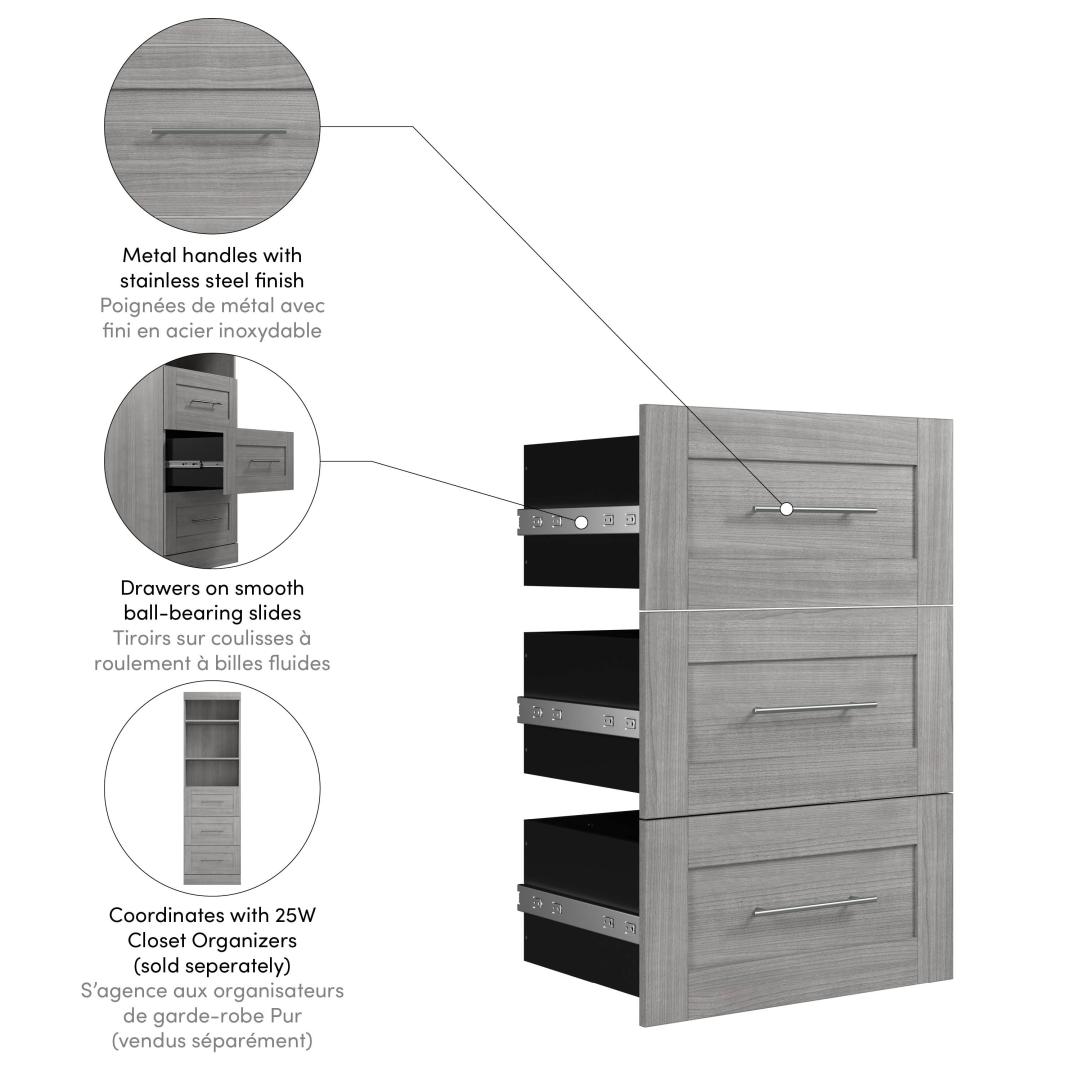 Metal handles with stainless steel finish
Poignées de métal avec fini en acier inoxydable

Drawers on smooth ball-bearing slides
Tiroirs sur coulisses à roulement à billes fluides

Coordinates with 25W Closet Organizers (sold seperately)
S'agence aux organisateurs de garde-robe Pur (vendus séparément)