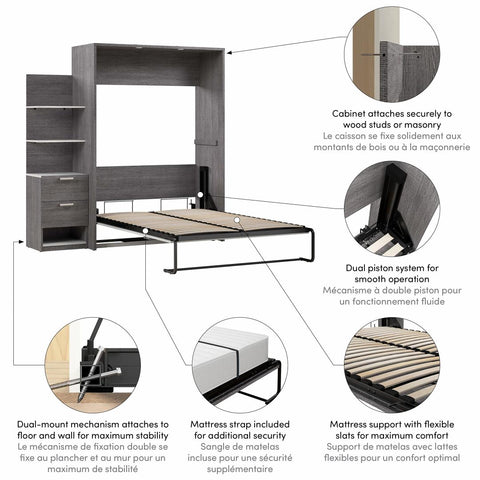 Cabinet attaches securely to wood studs or masonry
Le caisson se fixe solidement aux montants de bois ou à la maçonnerie

Dual piston system for smooth operation
Mécanisme à double piston pour un fonctionnement fluide

Dual-mount mechanism attaches to floor and wall for maximum stability
Le mécanisme de fixation double se fixe au plancher et au mur pour un maximum de stabilité

Mattress strap included for additional security
Sangle de matelas incluse pour une sécurité supplémentaire

Mattress support with flexible slats for maximum comfort
Support de matelas avec lattes flexibles pour un confort optimal