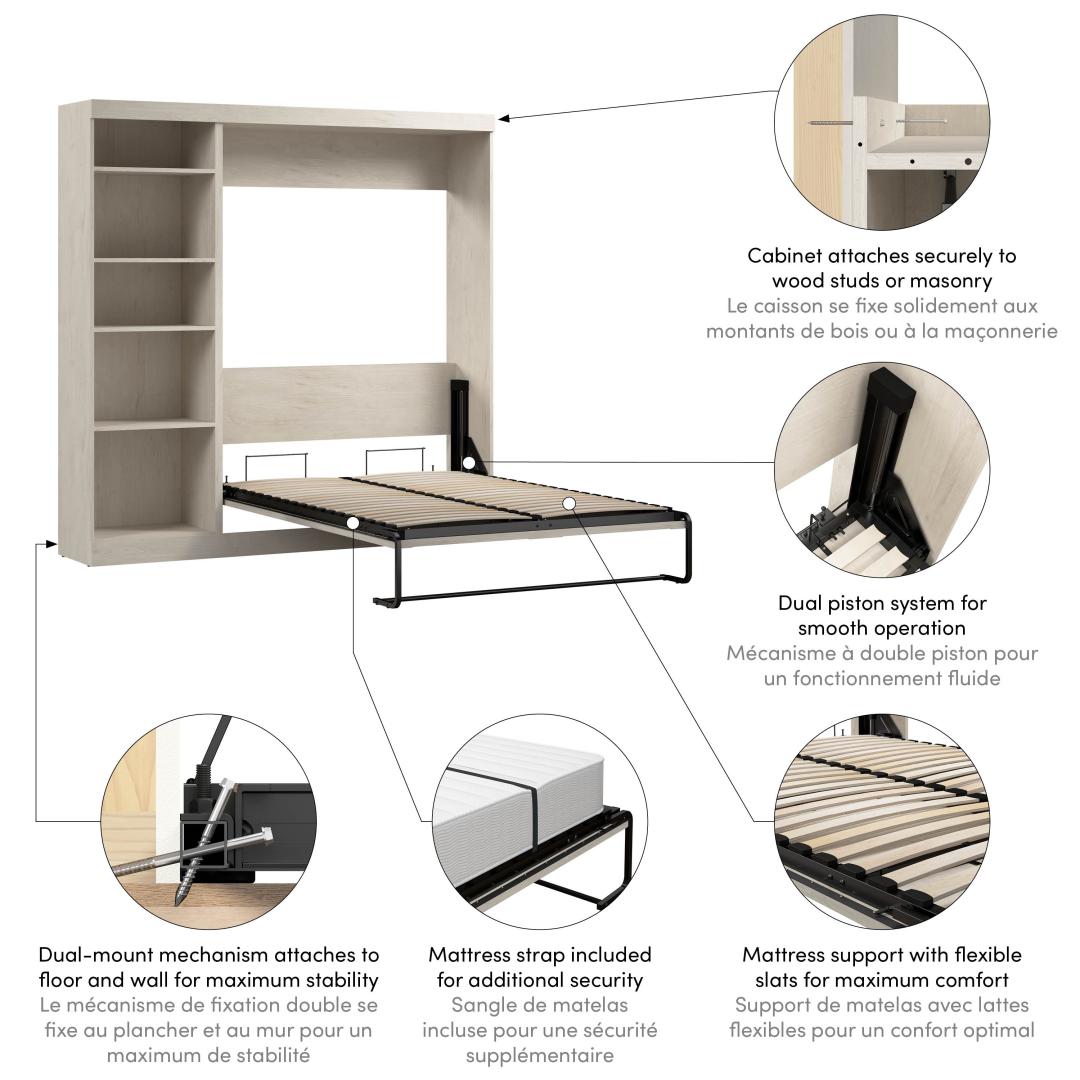 Cabinet attaches securely to wood studs or masonry
Le caisson se fixe solidement aux montants de bois ou à la maçonnerie

Dual piston system for smooth operation
Mécanisme à double piston pour un fonctionnement fluide

Dual-mount mechanism attaches to floor and wall for maximum stability
Le mécanisme de fixation double se fixe au plancher et au mur pour un maximum de stabilité

Mattress strap included for additional security
Sangle de matelas incluse pour une sécurité supplémentaire

Mattress support with flexible slats for maximum comfort
Support de matelas avec lattes flexibles pour un confort optimal