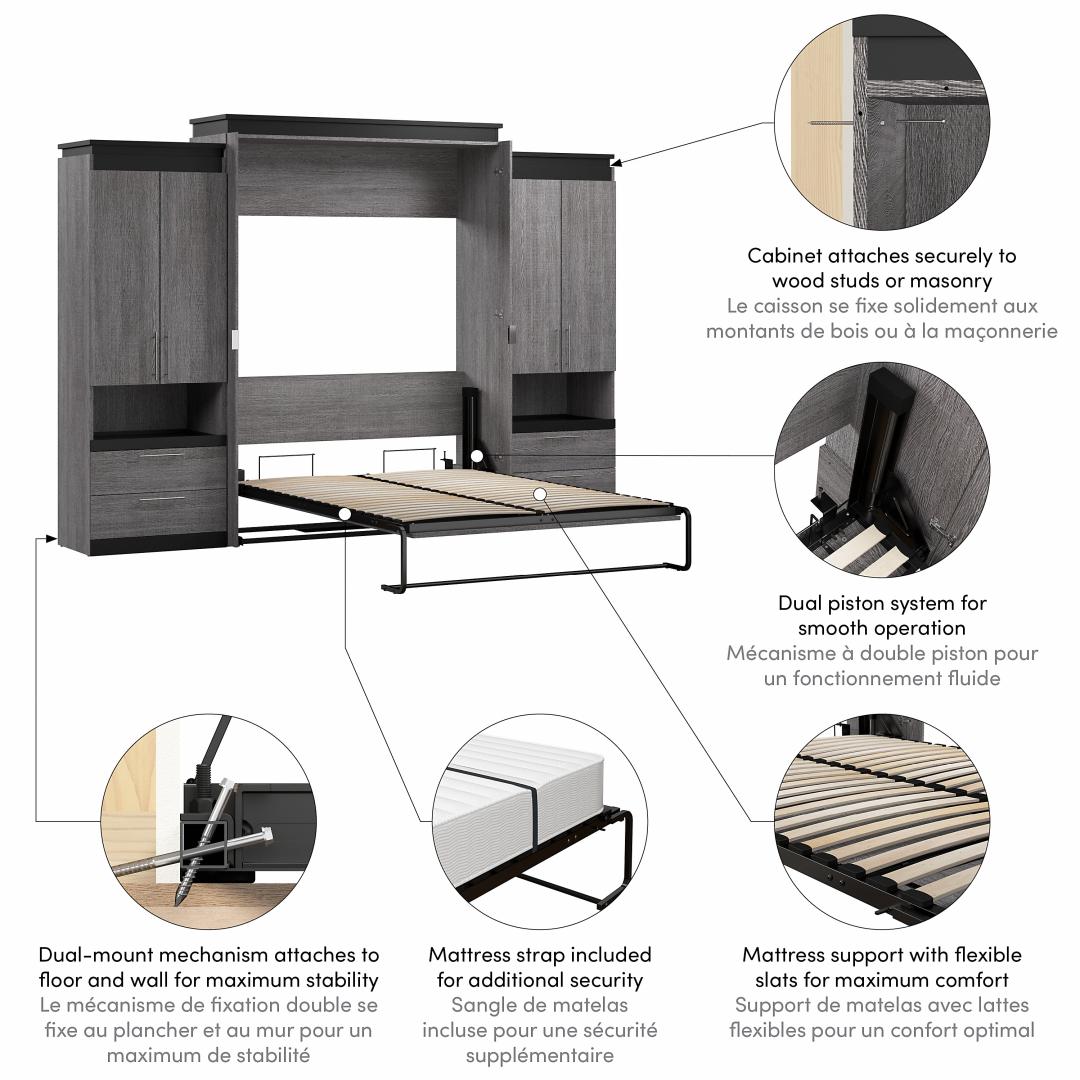 Cabinet attaches securely to wood studs or masonry
Le caisson se fixe solidement aux montants de bois ou à la maçonnerie

Dual piston system for smooth operation
Mécanisme à double piston pour un fonctionnement fluide

Dual-mount mechanism attaches to floor and wall for maximum stability
Le mécanisme de fixation double se fixe au plancher et au mur pour un maximum de stabilité

Mattress strap included for additional security
Sangle de matelas incluse pour une sécurité supplémentaire

Mattress support with flexible slats for maximum comfort
Support de matelas avec lattes flexibles pour un confort optimal