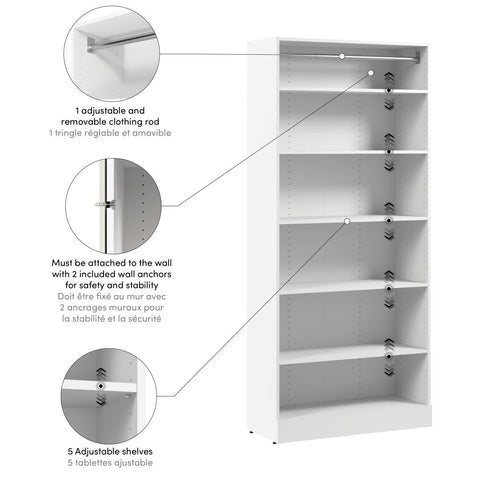 1 adjustable and removable clothing rod
1 tringle réglable et amovible

Must be attached to the wall with 2 included wall anchors for safety and stability
Doit être fixé au mur avec 2 ancrages muraux pour la stabilité et la sécurité

5 Adjustable shelves
5 tablettes ajustable