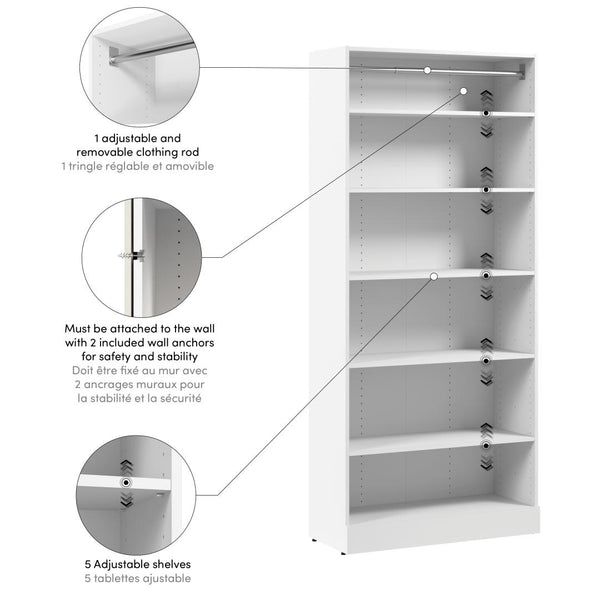 1 adjustable and removable clothing rod
1 tringle réglable et amovible

Must be attached to the wall with 2 included wall anchors for safety and stability
Doit être fixé au mur avec 2 ancrages muraux pour la stabilité et la sécurité

5 Adjustable shelves
5 tablettes ajustable