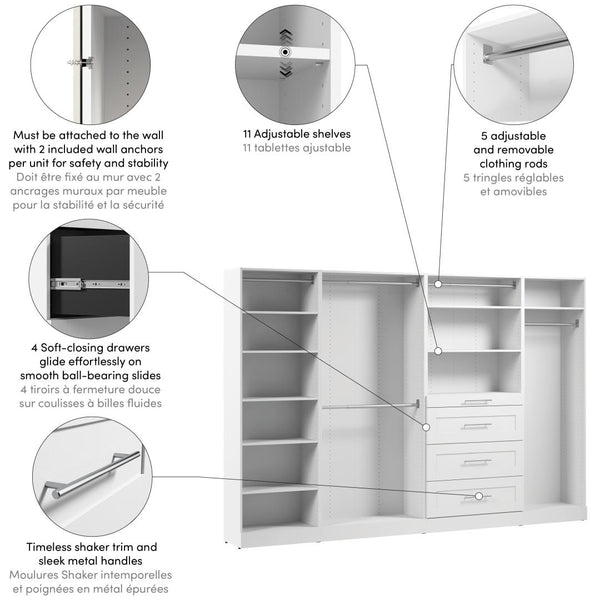 Must be attached to the wall with 2 included wall anchors per unit for safety and stability
Doit être fixé au mur avec 2 ancrages muraux par meuble pour la stabilité et la sécurité

11 Adjustable shelves
11 tablettes ajustable

5 adjustable and removable clothing rods
5 tringles réglables et amovibles

4 Soft-closing drawers glide effortlessly on smooth ball-bearing slides
4 tiroirs à fermeture douce sur coulisses à billes fluides

Timeless shaker trim and sleek metal handles
Moulures Shaker intemporelles et poignées en métal épurées