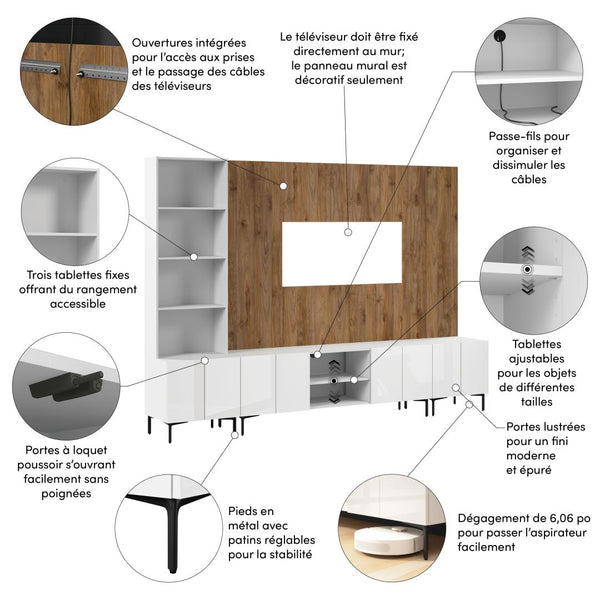 Ouvertures intégrées pour l'accès aux prises et le passage des câbles des téléviseurs

Le téléviseur doit être fixé directement au mur; le panneau mural est décoratif seulement

Passe-fils pour organiser et dissimuler les câbles

Trois tablettes fixes offrant du rangement accessible

Tablettes ajustables pour les objets de différentes tailles

Portes à loquet poussoir s'ouvrant facilement sans poignées

Portes lustrées pour un fini moderne et épuré

Pieds en métal avec patins réglables pour la stabilité

Dégagement de 6,06 po pour passer l'aspirateur facilement