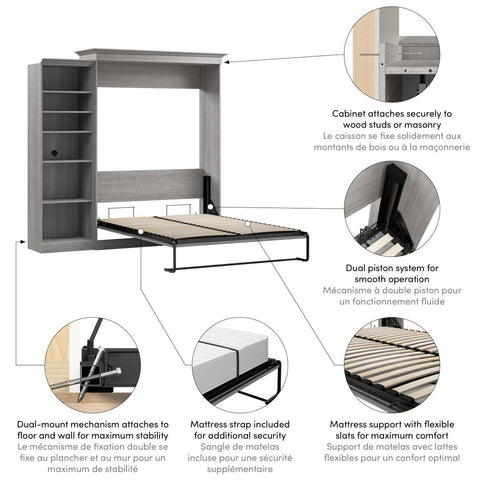 Cabinet attaches securely to wood studs or masonry
Le caisson se fixe solidement aux montants de bois ou à la maçonnerie

Dual piston system for smooth operation
Mécanisme à double piston pour un fonctionnement fluide

Dual-mount mechanism attaches to floor and wall for maximum stability
Le mécanisme de fixation double se fixe au plancher et au mur pour un maximum de stabilité

Mattress strap included for additional security
Sangle de matelas incluse pour une sécurité supplémentaire

Mattress support with flexible slats for maximum comfort
Support de matelas avec lattes flexibles pour un confort optimal