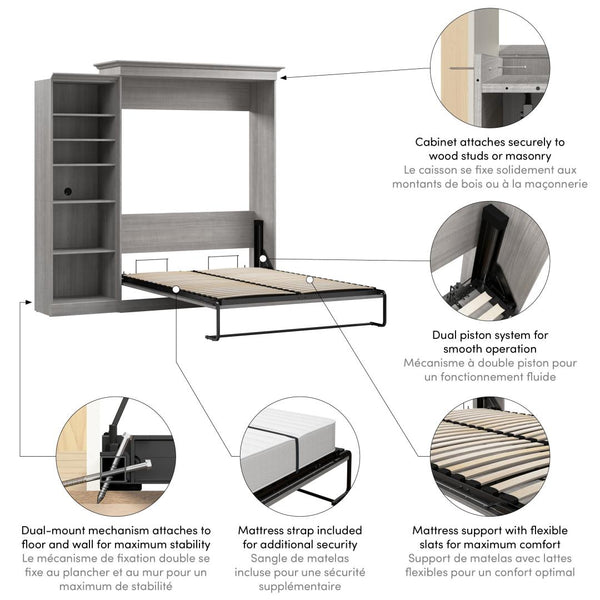 Cabinet attaches securely to wood studs or masonry
Le caisson se fixe solidement aux montants de bois ou à la maçonnerie

Dual piston system for smooth operation
Mécanisme à double piston pour un fonctionnement fluide

Dual-mount mechanism attaches to floor and wall for maximum stability
Le mécanisme de fixation double se fixe au plancher et au mur pour un maximum de stabilité

Mattress strap included for additional security
Sangle de matelas incluse pour une sécurité supplémentaire

Mattress support with flexible slats for maximum comfort
Support de matelas avec lattes flexibles pour un confort optimal