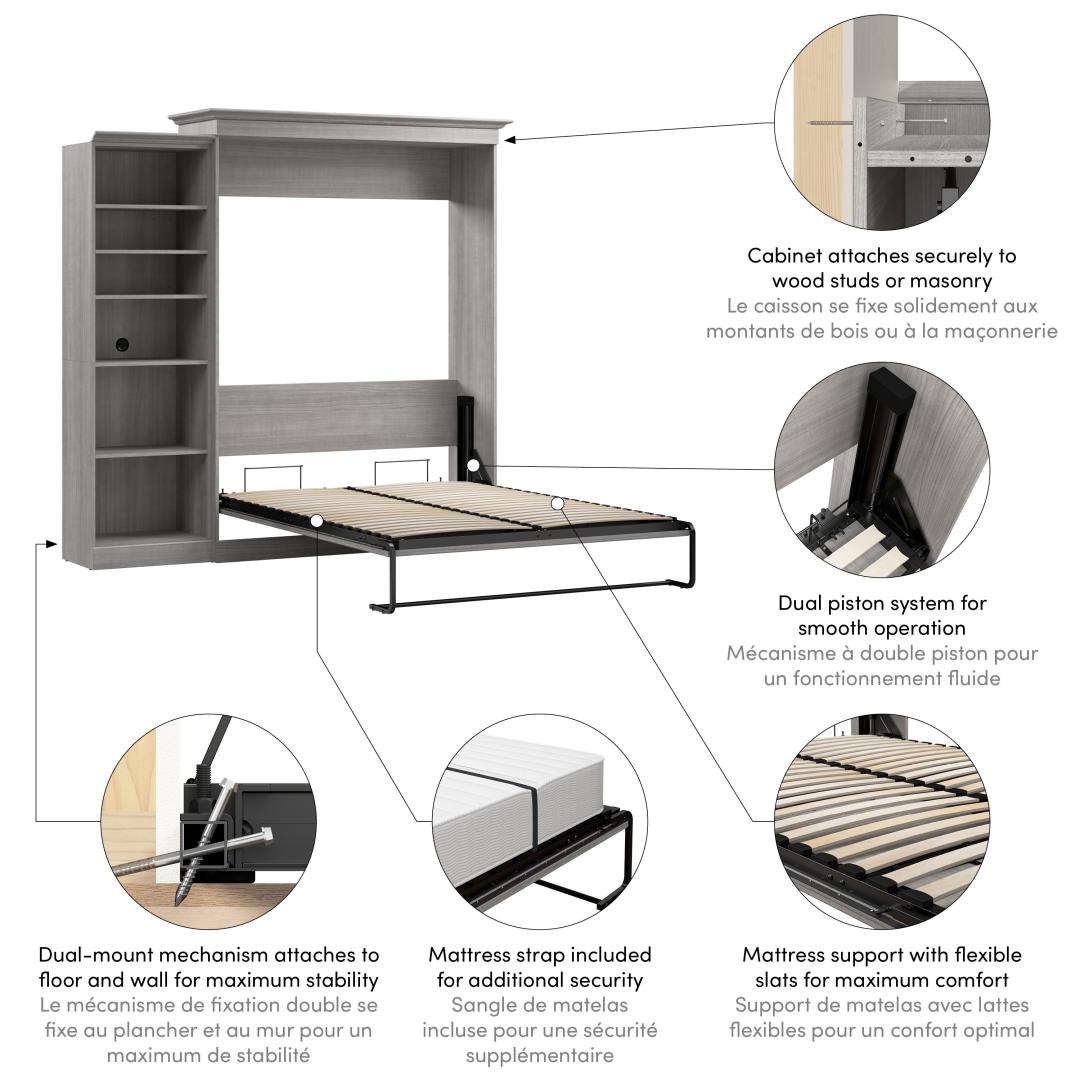 Cabinet attaches securely to wood studs or masonry
Le caisson se fixe solidement aux montants de bois ou à la maçonnerie

Dual piston system for smooth operation
Mécanisme à double piston pour un fonctionnement fluide

Dual-mount mechanism attaches to floor and wall for maximum stability
Le mécanisme de fixation double se fixe au plancher et au mur pour un maximum de stabilité

Mattress strap included for additional security
Sangle de matelas incluse pour une sécurité supplémentaire

Mattress support with flexible slats for maximum comfort
Support de matelas avec lattes flexibles pour un confort optimal